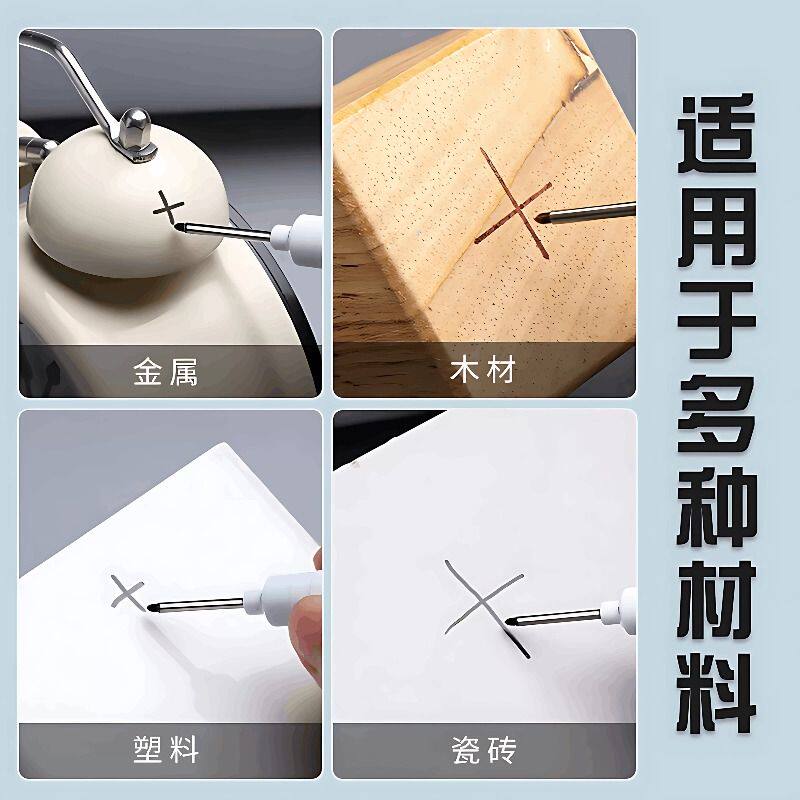 金属

木材

塑料

瓷砖

适用于多种材料