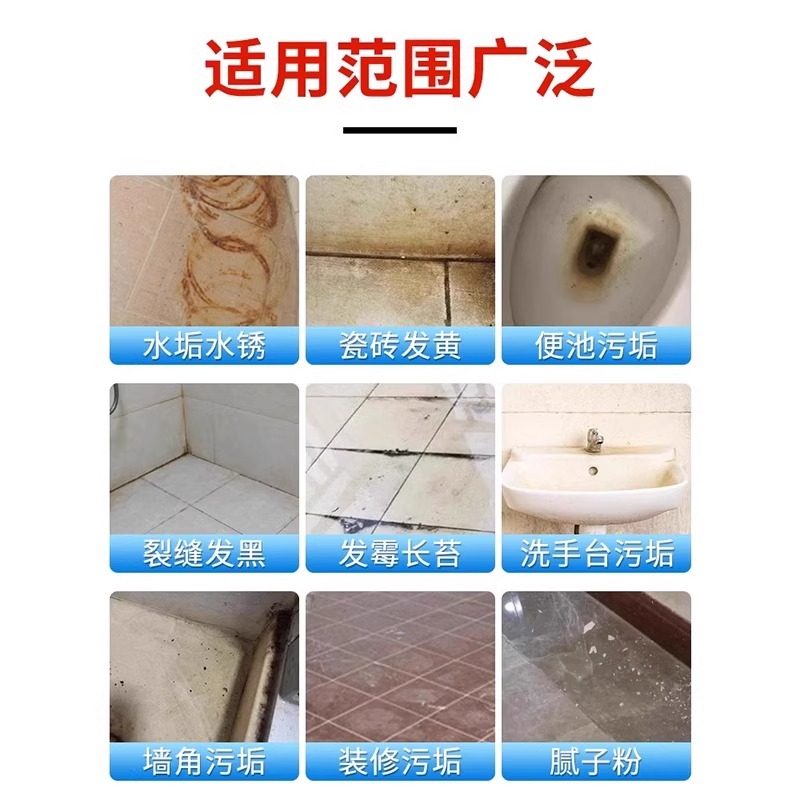 适用范围广泛

水垢水锈

瓷砖发黄

便池污垢

裂缝发黑

发霉长苔

洗手台污垢

墙角污垢

装修污垢

腻子粉