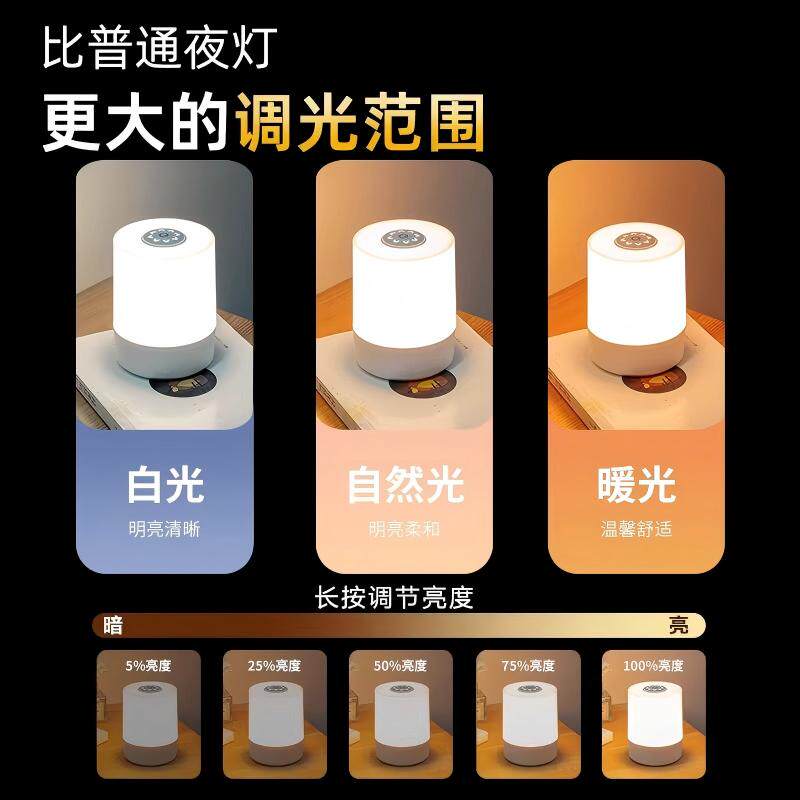 比普通夜灯
更大的调光范围

白光
明亮清晰

自然光
明亮柔和

暖光
温馨舒适

长按调节亮度

暗
亮

5%亮度
25%亮度
50%亮度
75%亮度
100%亮度