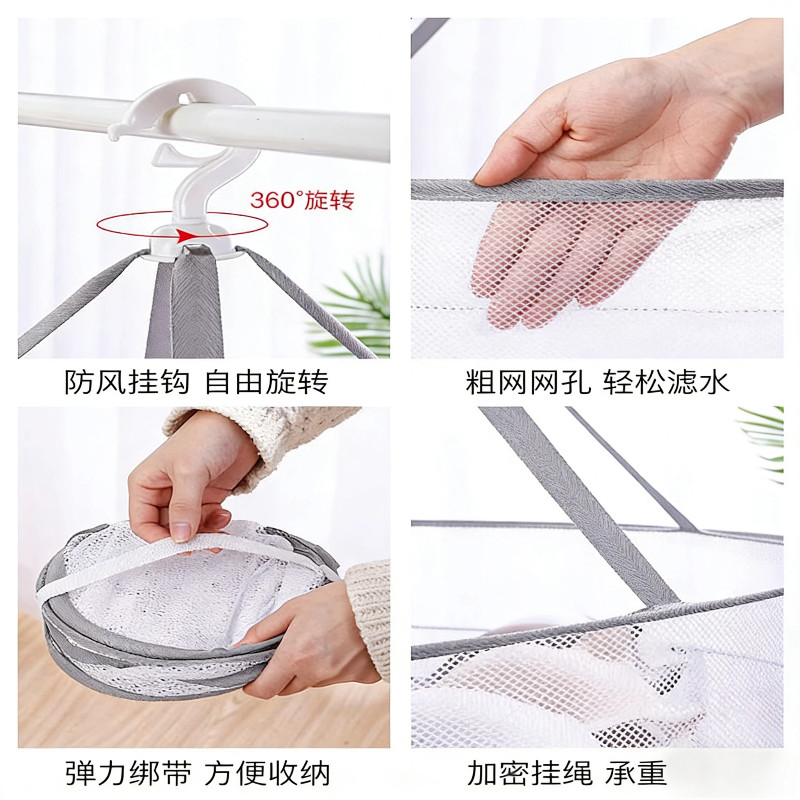 360°旋转

防风挂钩 自由旋转

粗网网孔 轻松滤水

弹力绑带 方便收纳

加密挂绳 承重