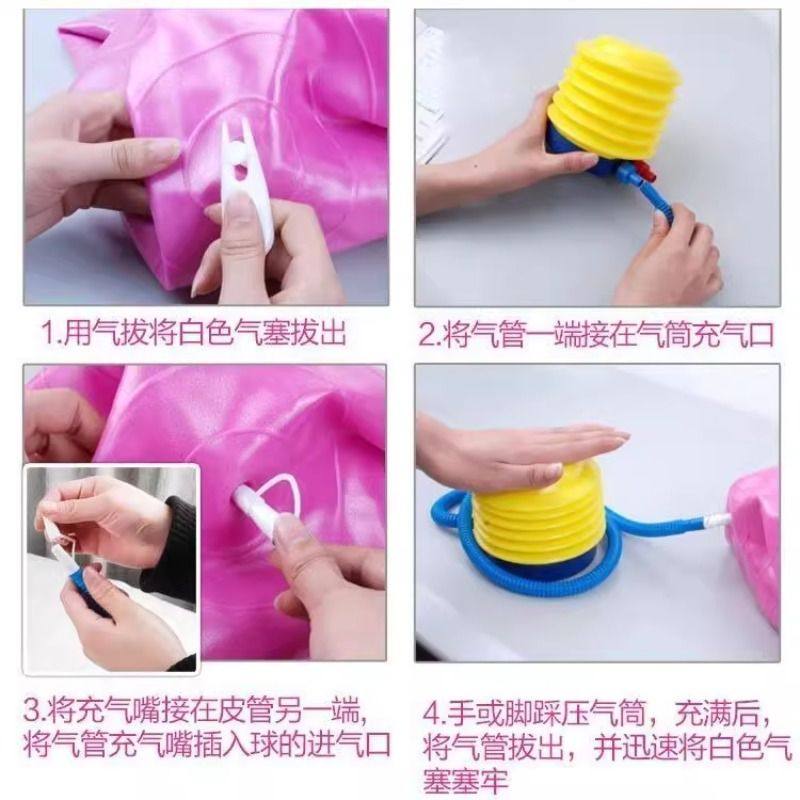 1.用气拔将白色气塞拔出

2.将气管一端接在气筒充气口

3.将充气嘴接在皮管另一端，将气管充气嘴插入球的进气口

4.手或脚踩压气筒，充满后，将气管拔出，并迅速将白色气塞塞牢