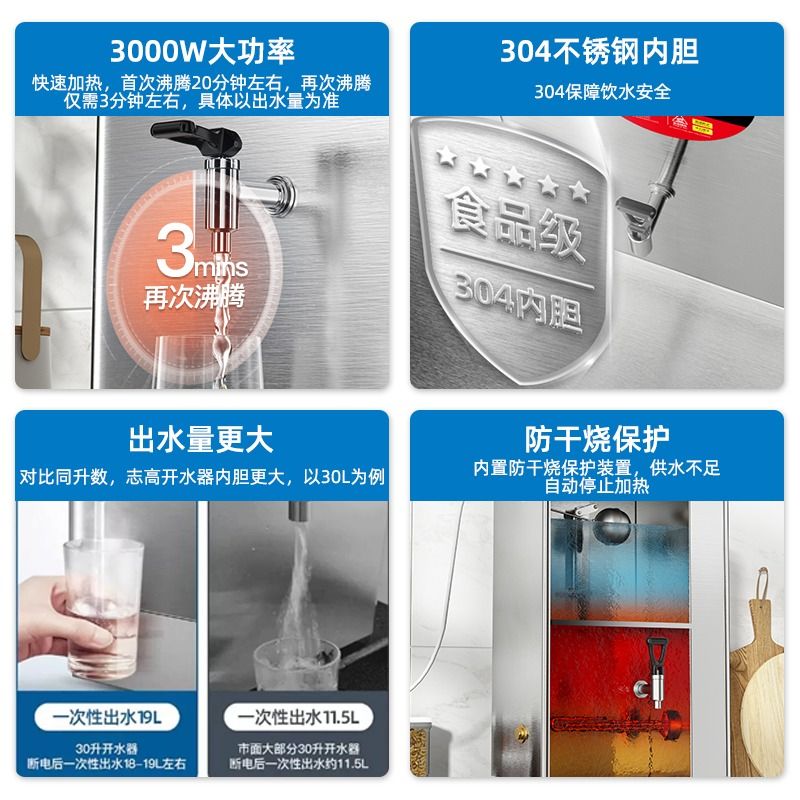 3000W大功率

快速加热，首次沸腾20分钟左右，再次沸腾仅需3分钟左右，具体以出水量为准

3mins
再次沸腾

304不锈钢内胆

304保障饮水安全

食品级
304内胆

出水量更大

对比同升数，志高开水器内胆更大，以30L为例

一次性出水19L

30升开水器
断电后一次性出水18-19L左右

一次性出水11.5L

市面大部分30升开水器
断电后一次性出水约11.5L

防干烧保护

内置防干烧保护装置，供水不足自动停止加热