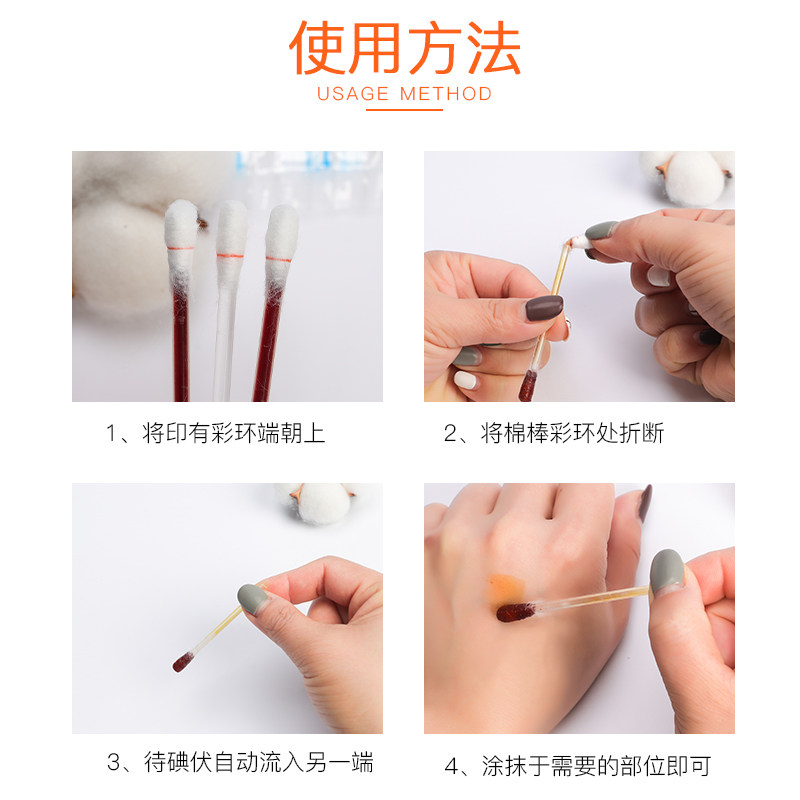 使用方法
USAGE METHOD

1、将印有彩环端朝上

2、将棉棒彩环处折断

3、待碘伏自动流入另一端

4、涂抹于需要的部位即可