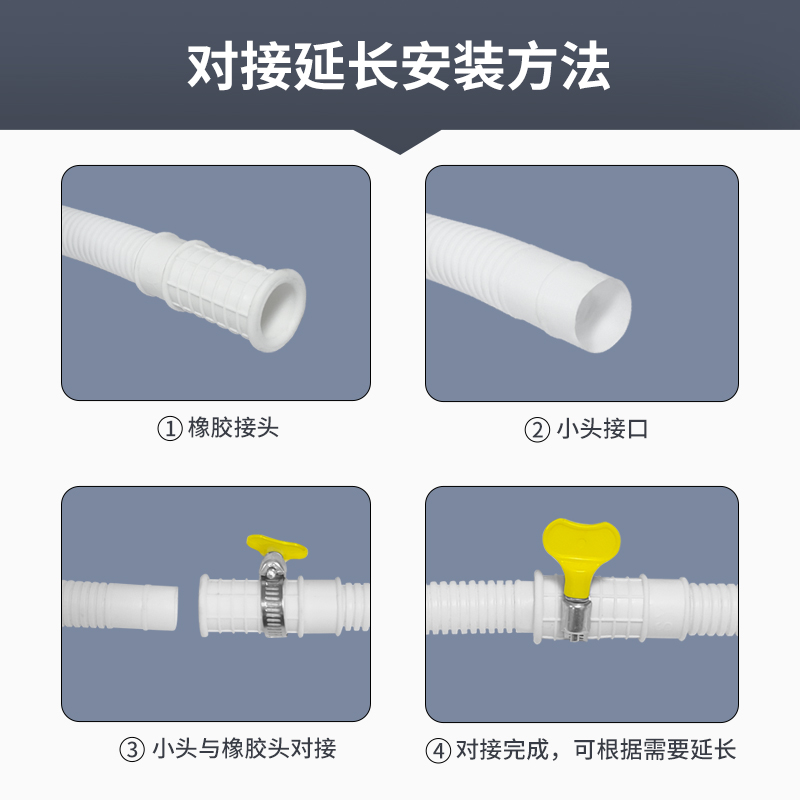 对接延长安装方法

① 橡胶接头

② 小头接口

③ 小头与橡胶头对接

④ 对接完成，可根据需要延长