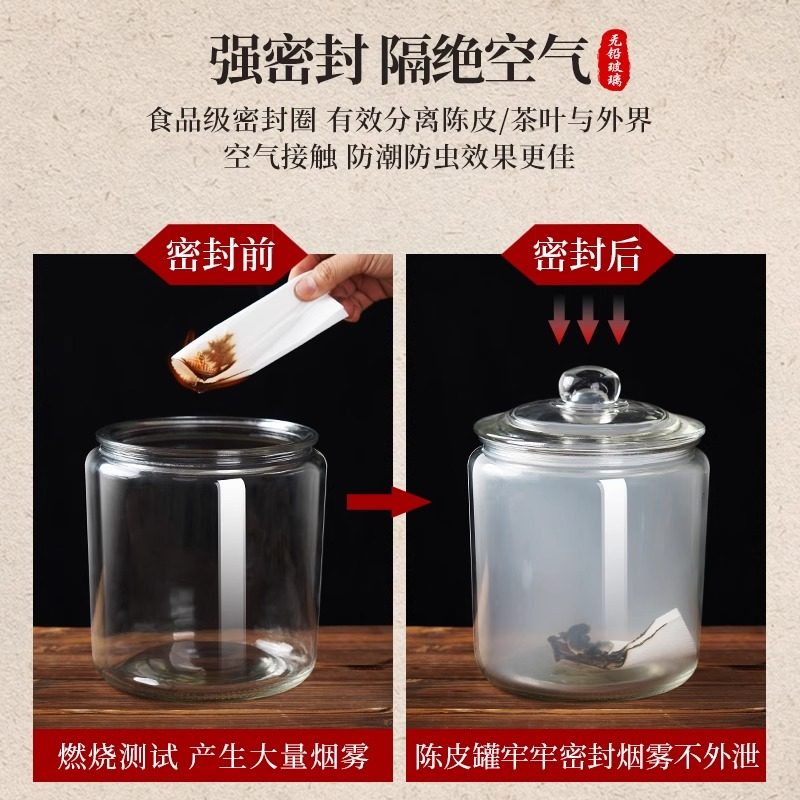 强密封 隔绝空气

无铅玻璃

食品级密封圈 有效分离陈皮/茶叶与外界空气接触 防潮防虫效果更佳

密封前

密封后

燃烧测试 产生大量烟雾

陈皮罐牢牢密封烟雾不外泄