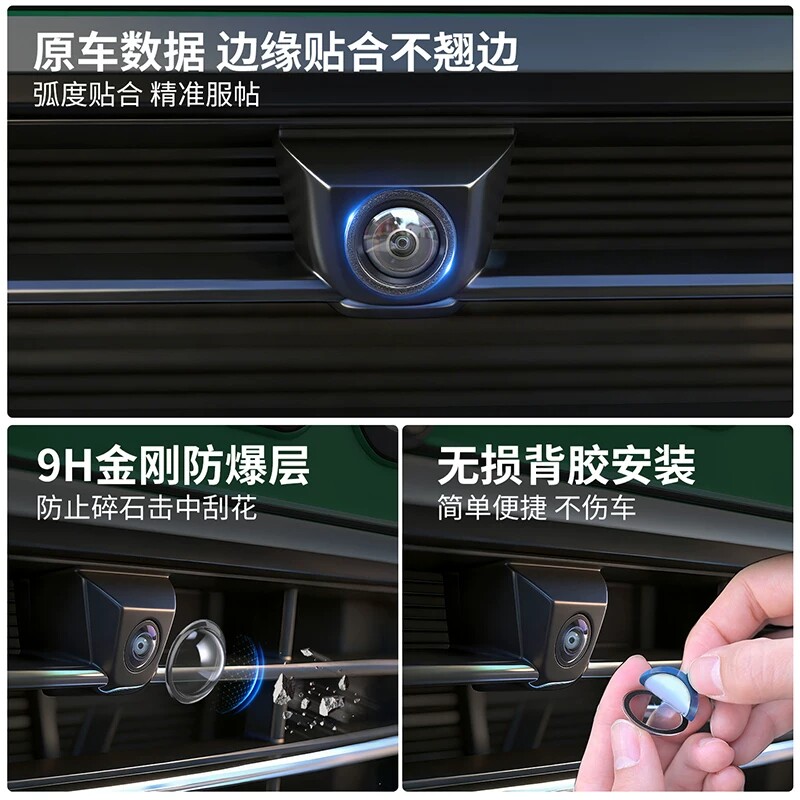 原车数据 边缘贴合不翘边
弧度贴合 精准服帖

9H金刚防爆层
防止碎石击中刮花

无损背胶安装
简单便捷 不伤车