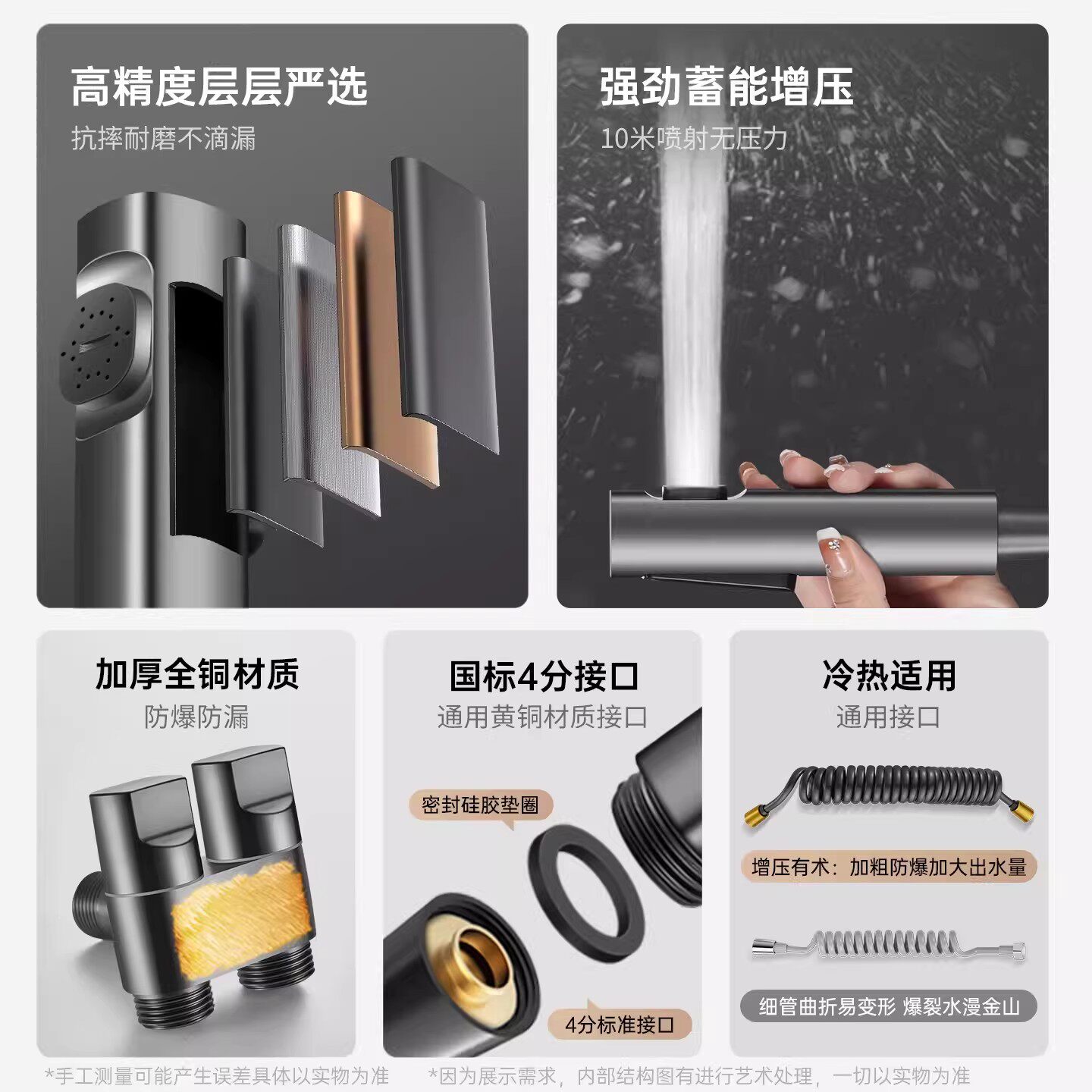 高精度层层严选
抗摔耐磨不滴漏

强劲蓄能增压
10米喷射无压力

加厚全铜材质
防爆防漏

国标4分接口
通用黄铜材质接口

密封硅胶垫圈

4分标准接口

冷热适用
通用接口

增压有术：加粗防爆加大出水量

细管曲折易变形 爆裂水漫金山

*手工测量可能产生误差具体以实物为准

*因为展示需求，内部结构图有进行艺术处理，一切以实物为准