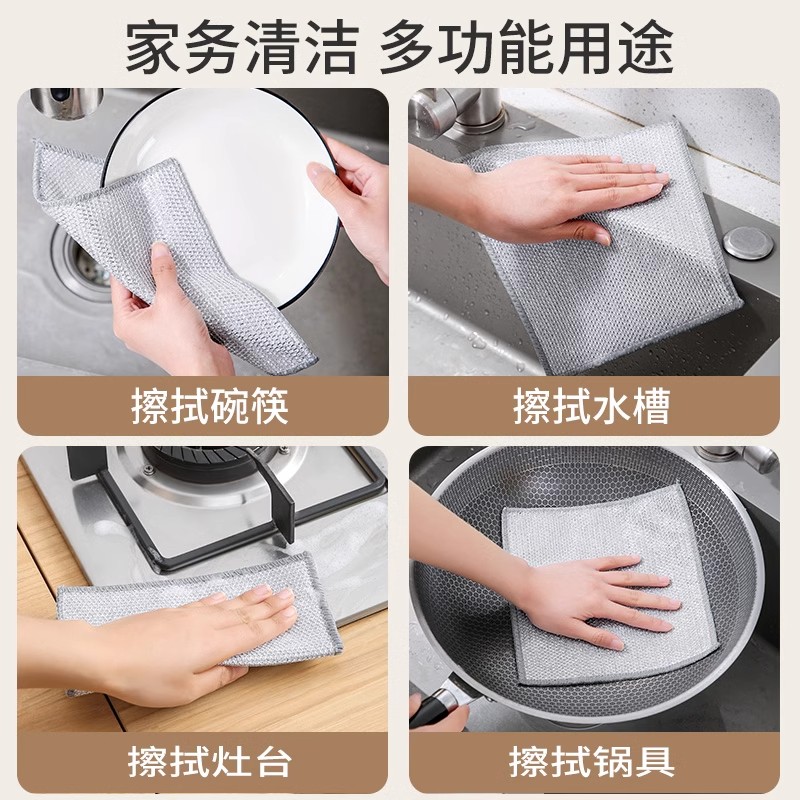 家务清洁 多功能用途

擦拭碗筷

擦拭水槽

擦拭灶台

擦拭锅具