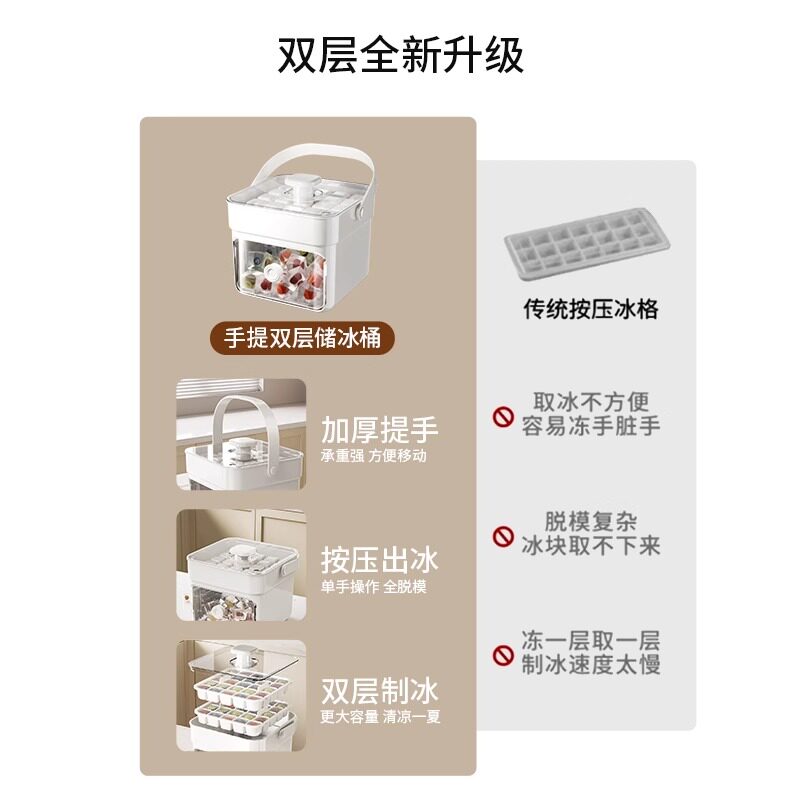 双层全新升级

手提双层储冰桶

加厚提手
承重强 方便移动

按压出冰
单手操作 全脱模

双层制冰
更大容量 清凉一夏

传统按压冰格

取冰不方便
容易冻手脏手

脱模复杂
冰块取不下来

冻一层取一层
制冰速度太慢