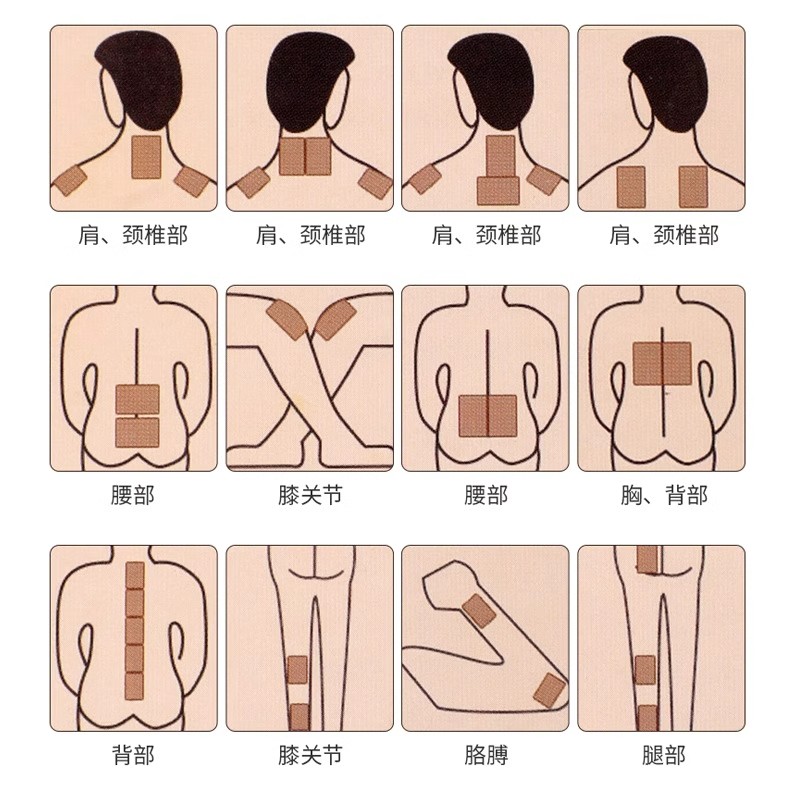 肩、颈椎部

肩、颈椎部

肩、颈椎部

肩、颈椎部

腰部

膝关节

腰部

胸、背部

背部

膝关节

胳膊

腿部