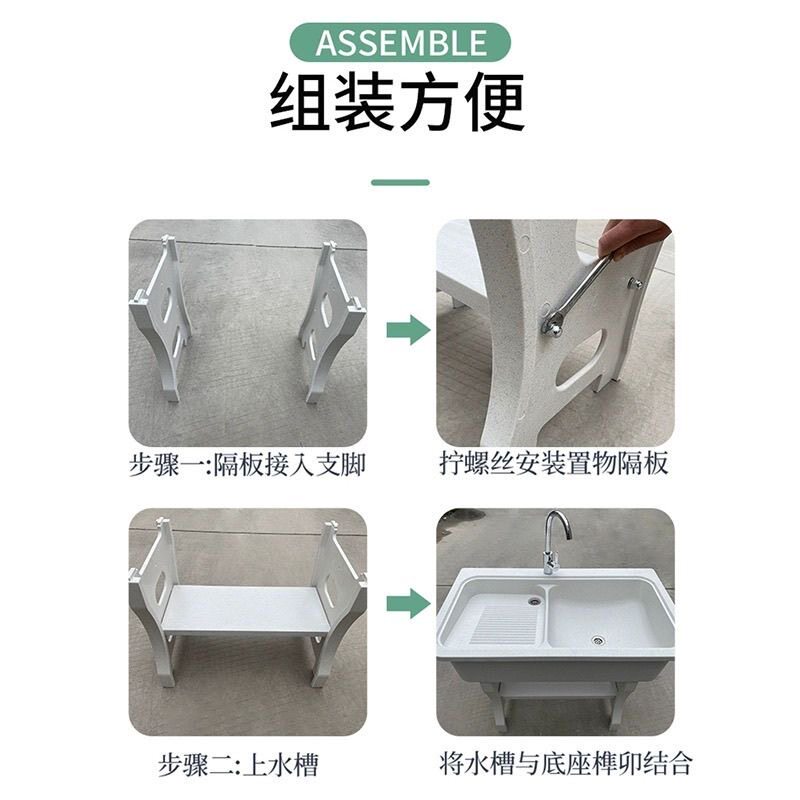 ASSEMBLE
组装方便

步骤一:隔板接入支脚

拧螺丝安装置物隔板

步骤二:上水槽

将水槽与底座榫卯结合