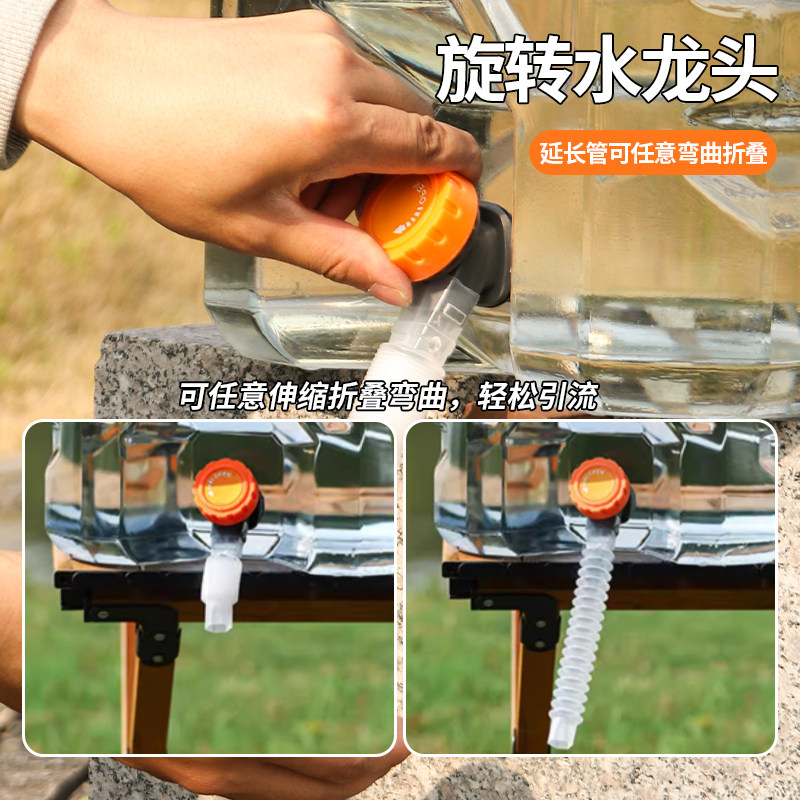 旋转水龙头

延长管可任意弯曲折叠

可任意伸缩折叠弯曲，轻松引流