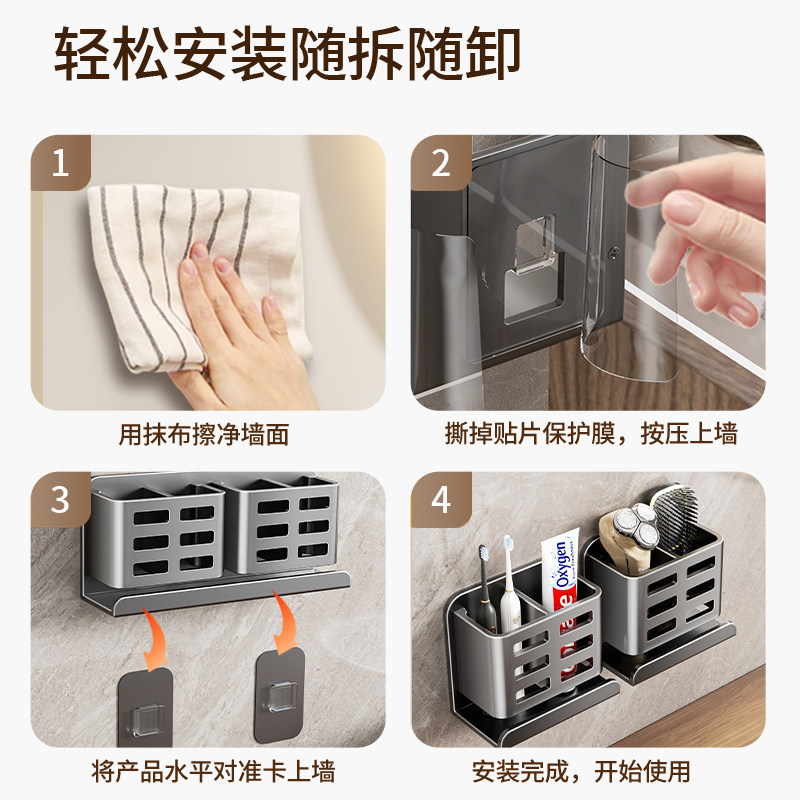 轻松安装随拆随卸

1
用抹布擦净墙面

2
撕掉贴片保护膜，按压上墙

3
将产品水平对准卡上墙

4
Oxygen
安装完成，开始使用