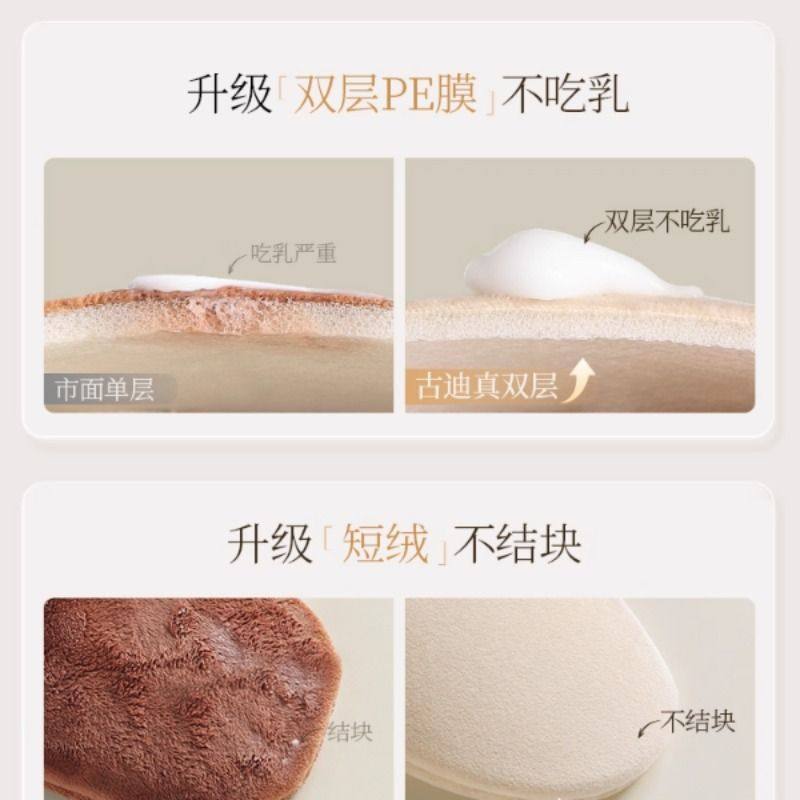 升级「双层PE膜」不吃乳

吃乳严重

市面单层

双层不吃乳

古迪真双层

升级「短绒」不结块

结块

不结块