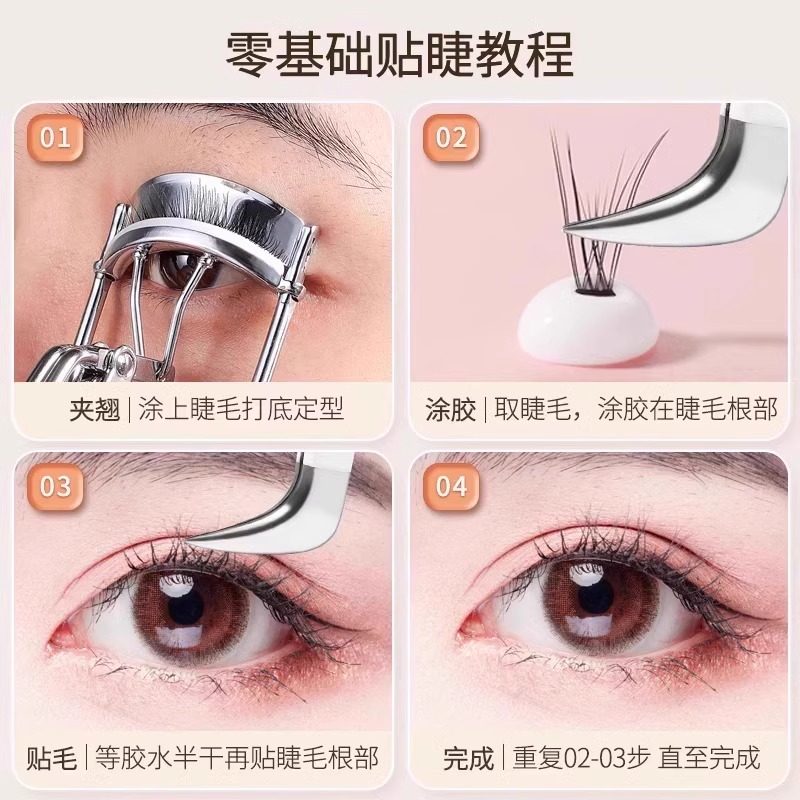 零基础贴睫教程

01

夹翘 | 涂上睫毛打底定型

02

涂胶 | 取睫毛，涂胶在睫毛根部

03

贴毛 | 等胶水半干再贴睫毛根部

04

完成 | 重复02-03步 直至完成