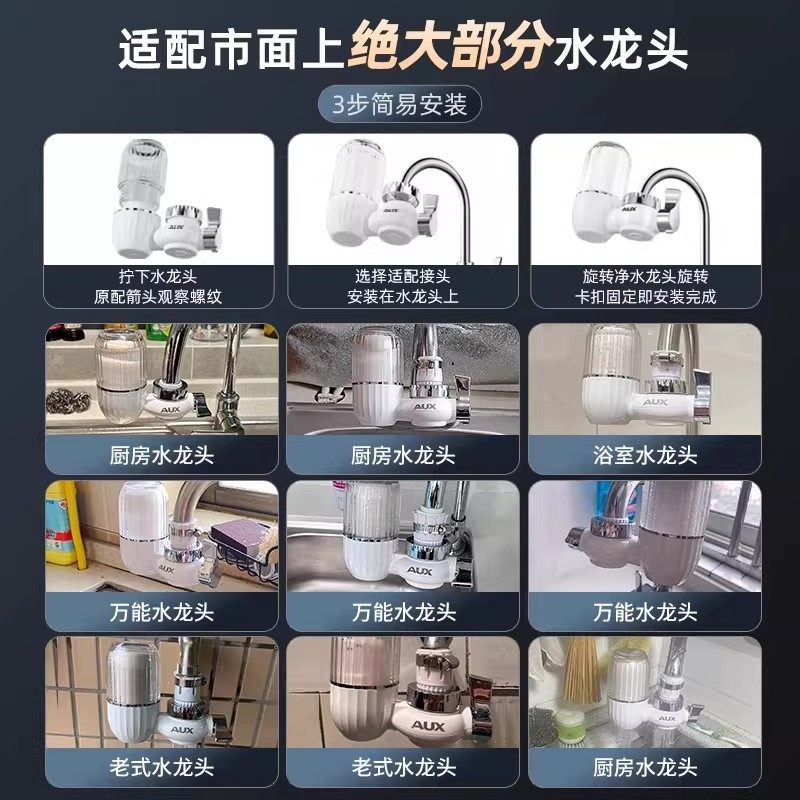 适配市面上绝大部分水龙头

3步简易安装

AUX

拧下水龙头
原配箭头观察螺纹

AUX

选择适配接头
安装在水龙头上

AUX

旋转净水龙头旋转
卡扣固定即安装完成

AUX

厨房水龙头

AUX

厨房水龙头

AUX

浴室水龙头

AUX

万能水龙头

AUX

万能水龙头

万能水龙头

AUX

老式水龙头

AUX

老式水龙头

AUX

厨房水龙头