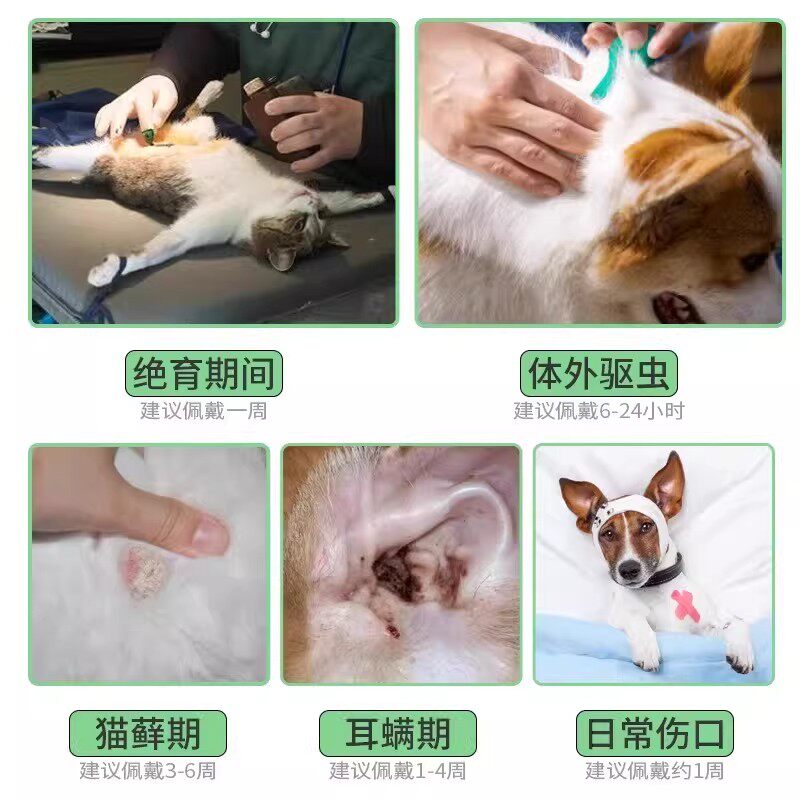 绝育期间
建议佩戴一周

体外驱虫
建议佩戴6-24小时

猫藓期
建议佩戴3-6周

耳螨期
建议佩戴1-4周

日常伤口
建议佩戴约1周