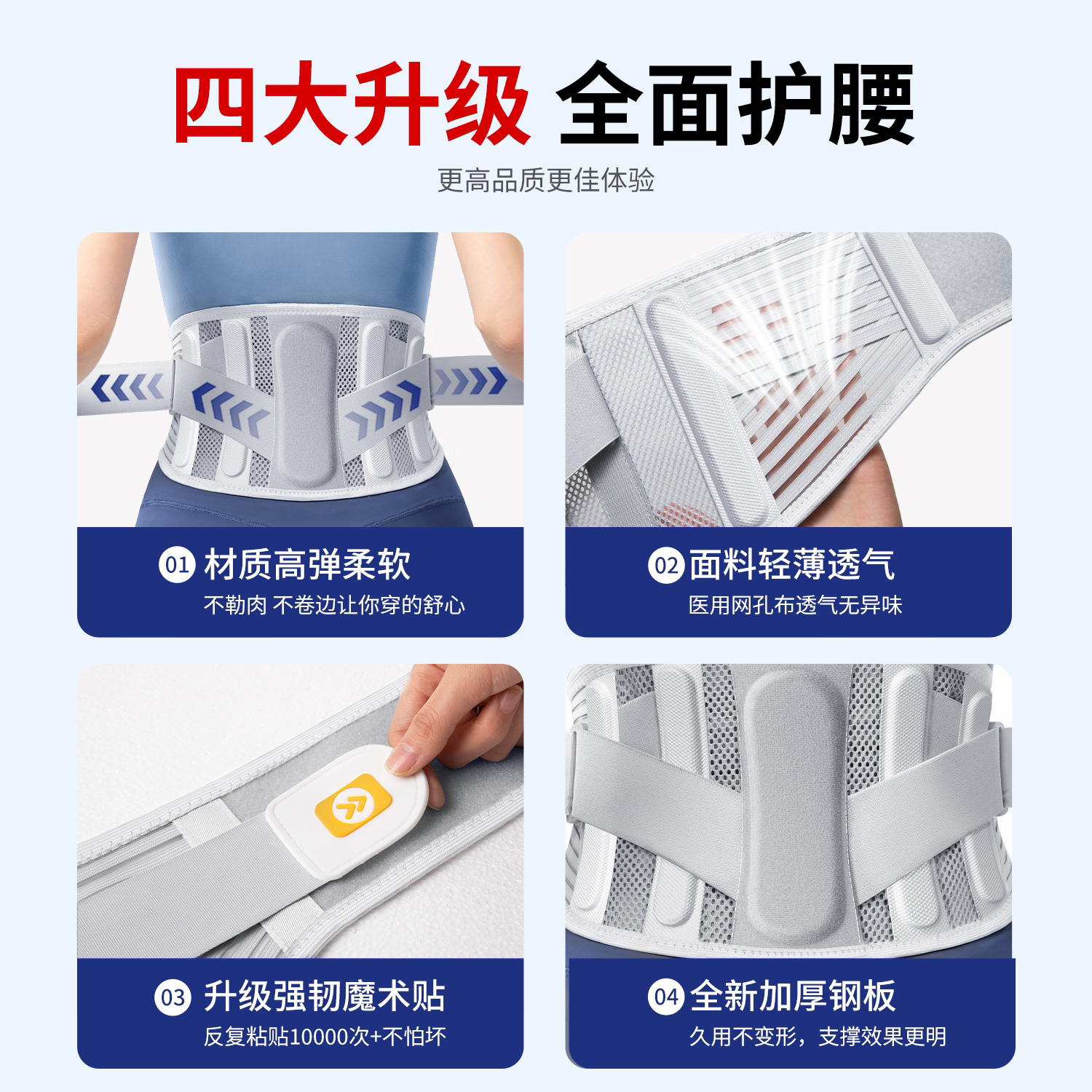 四大升级 全面护腰

更高品质更佳体验

01 材质高弹柔软

不勒肉 不卷边让你穿的舒心

02 面料轻薄透气

医用网孔布透气无异味

03 升级强韧魔术贴

反复粘贴10000次+不怕坏

04 全新加厚钢板

久用不变形，支撑效果更明