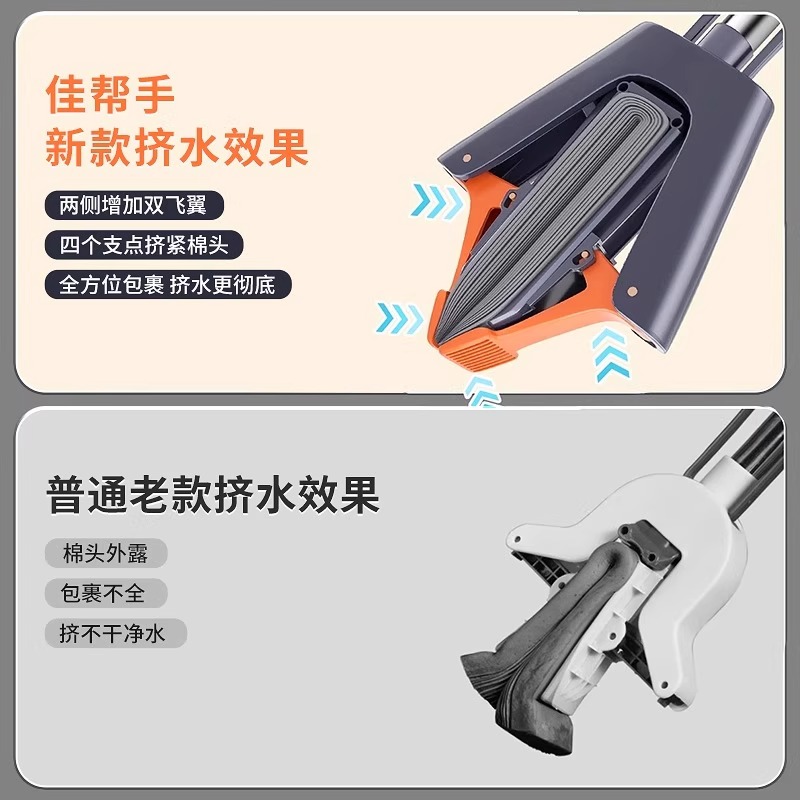 佳帮手
新款挤水效果

两侧增加双飞翼

四个支点挤紧棉头

全方位包裹 挤水更彻底

普通老款挤水效果

棉头外露

包裹不全

挤不干净水