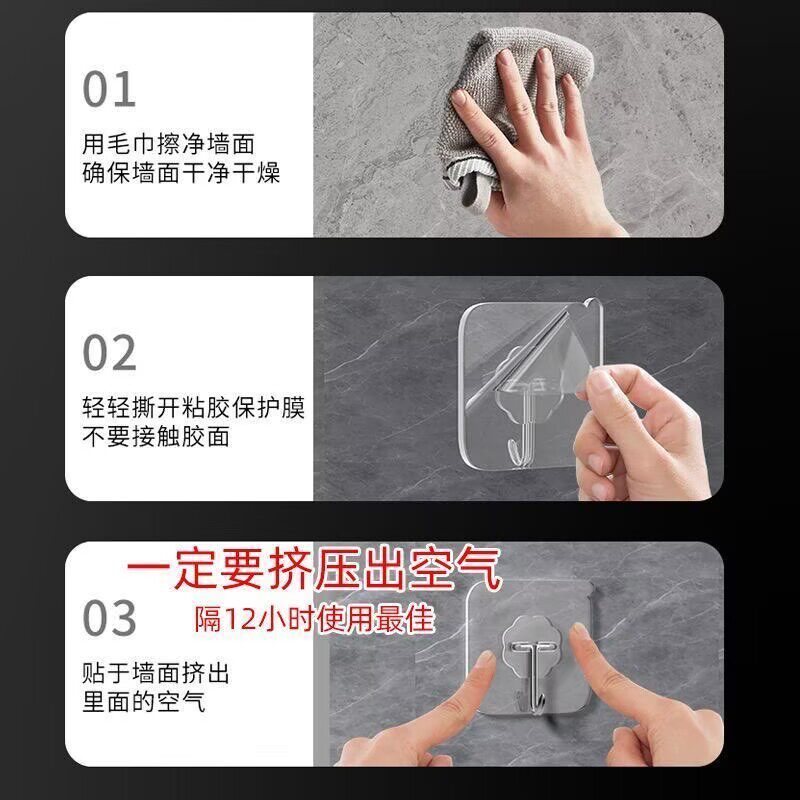 01

用毛巾擦净墙面
确保墙面干净干燥

02

轻轻撕开粘胶保护膜
不要接触胶面

一定要挤压出空气
隔12小时使用最佳

03

贴于墙面挤出
里面的空气