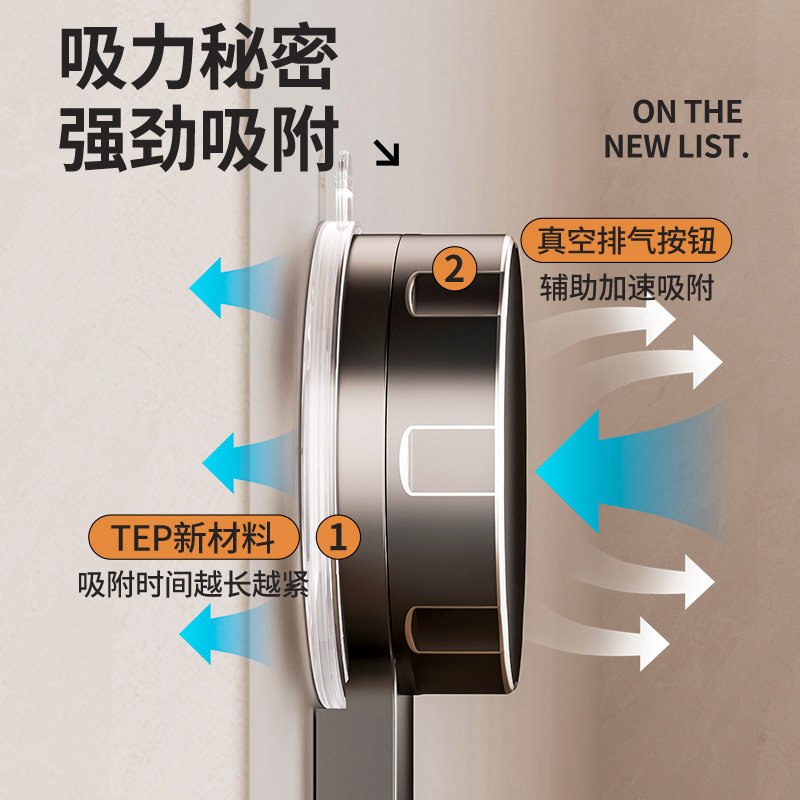 吸力秘密
强劲吸附

ON THE
NEW LIST.

2
真空排气按钮
辅助加速吸附

TEP新材料
1
吸附时间越长越紧