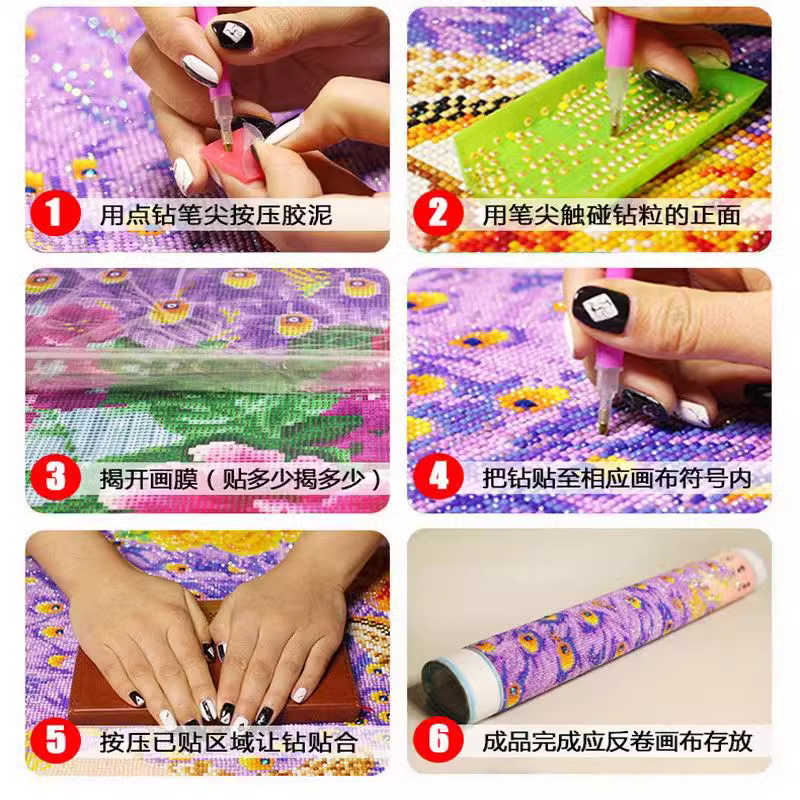 1 用点钻笔尖按压胶泥

2 用笔尖触碰钻粒的正面

3 揭开画膜（贴多少揭多少）

4 把钻贴至相应画布符号内

5 按压已贴区域让钻贴合

6 成品完成应反卷画布存放