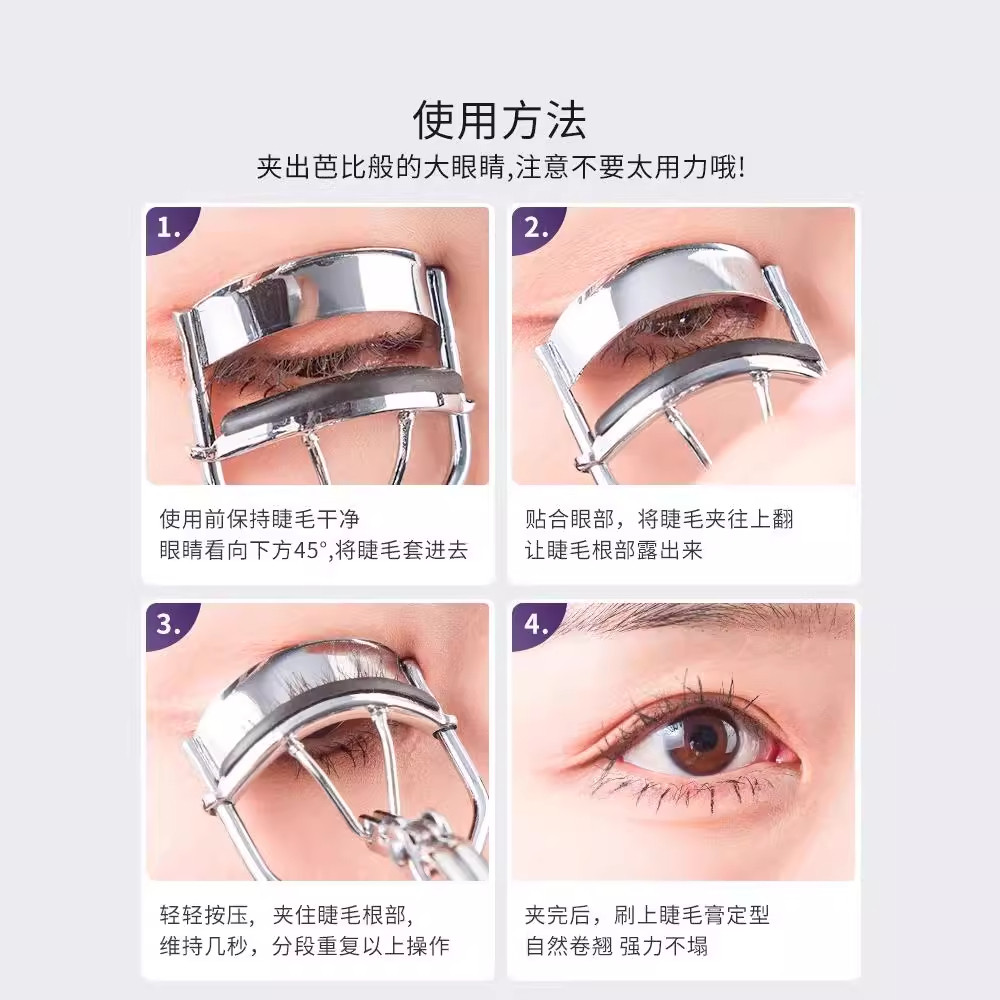 使用方法

夹出芭比般的大眼睛,注意不要太用力哦!

1.

使用前保持睫毛干净
眼睛看向下方45°,将睫毛套进去

2.

贴合眼部，将睫毛夹往上翻
让睫毛根部露出来

3.

轻轻按压，夹住睫毛根部，
维持几秒，分段重复以上操作

4.

夹完后，刷上睫毛膏定型
自然卷翘 强力不塌