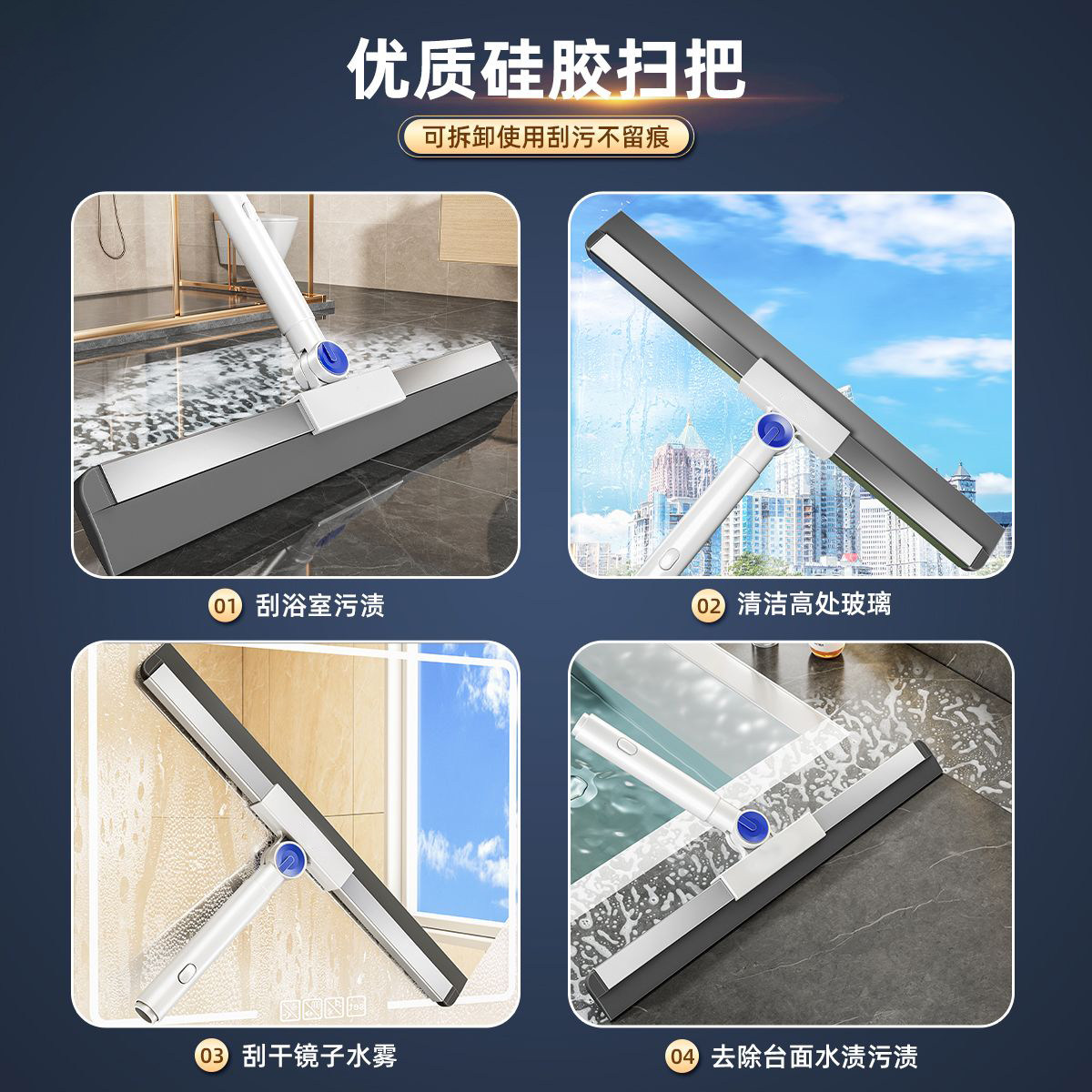 优质硅胶扫把

可拆卸使用刮污不留痕

01 刮浴室污渍

02 清洁高处玻璃

03 刮干镜子水雾

04 去除台面水渍污渍