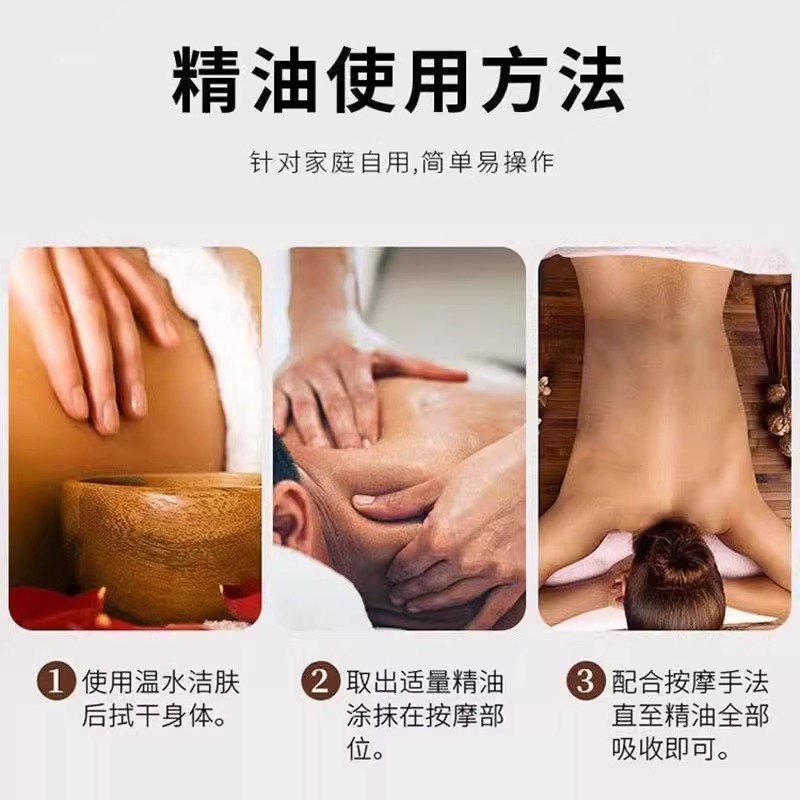 精油使用方法

针对家庭自用,简单易操作

1 使用温水洁肤后拭干身体。

2 取出适量精油涂抹在按摩部位。

3 配合按摩手法直至精油全部吸收即可。