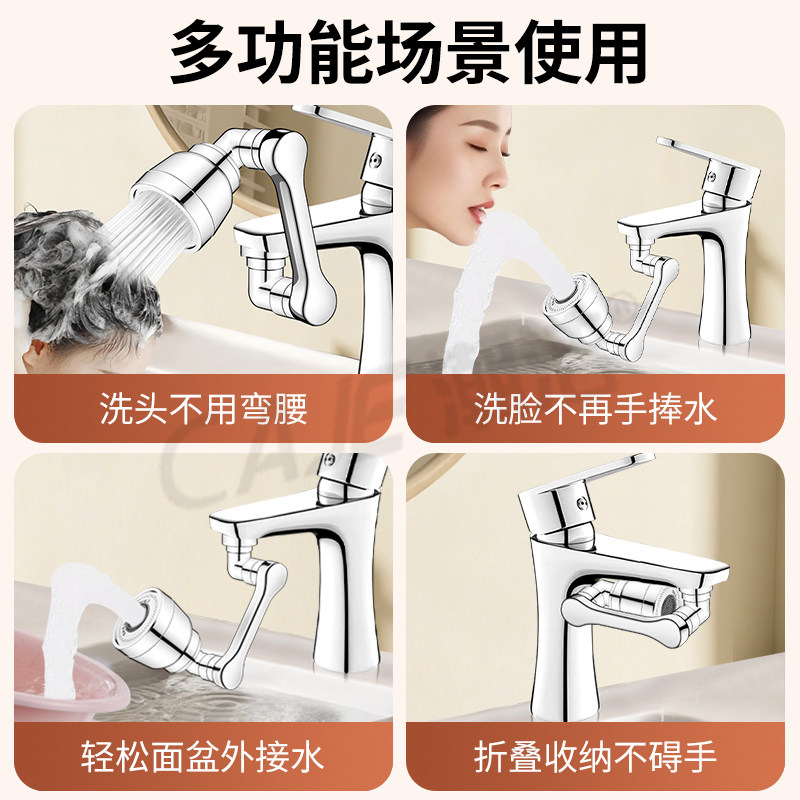 多功能场景使用

洗头不用弯腰

洗脸不再手捧水

轻松面盆外接水

折叠收纳不碍手