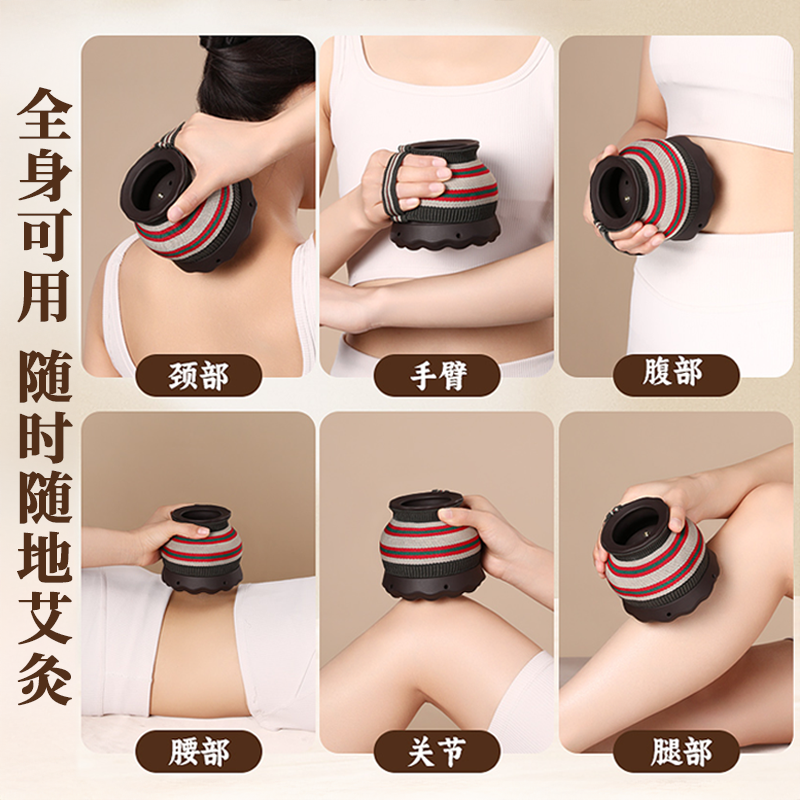 全身可用 随时随地艾灸

颈部

手臂

腹部

腰部

关节

腿部