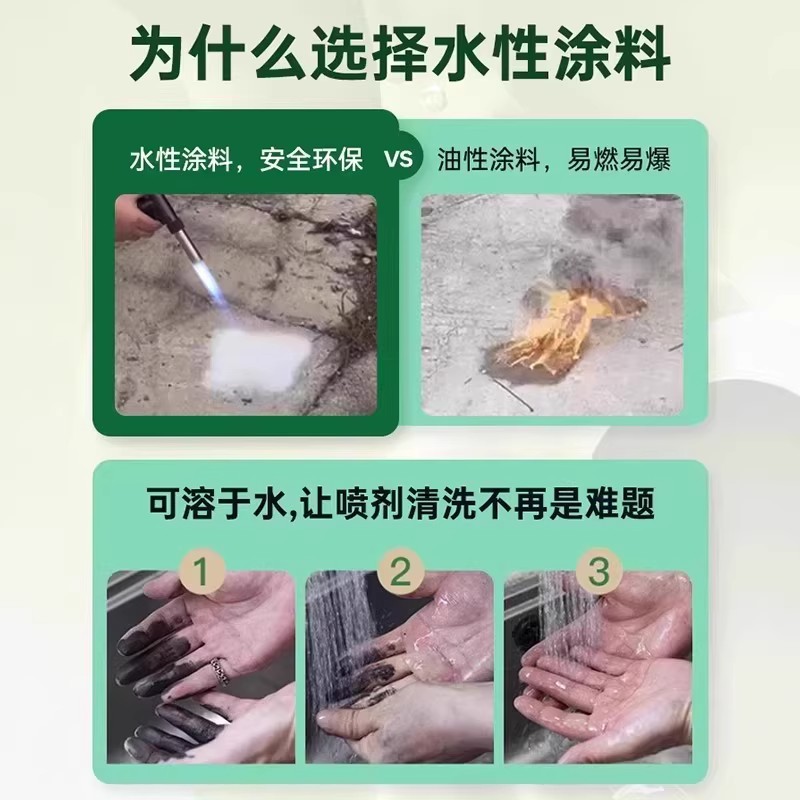 为什么选择水性涂料

水性涂料，安全环保

VS

油性涂料，易燃易爆

可溶于水,让喷剂清洗不再是难题

1

2

3