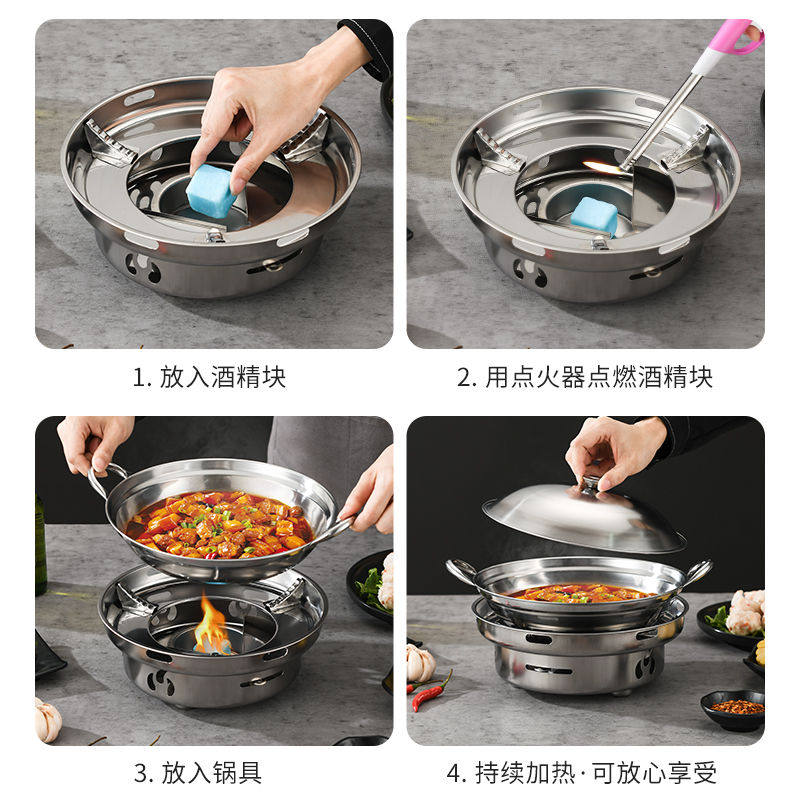 1. 放入酒精块

2. 用点火器点燃酒精块

3. 放入锅具

4. 持续加热·可放心享受