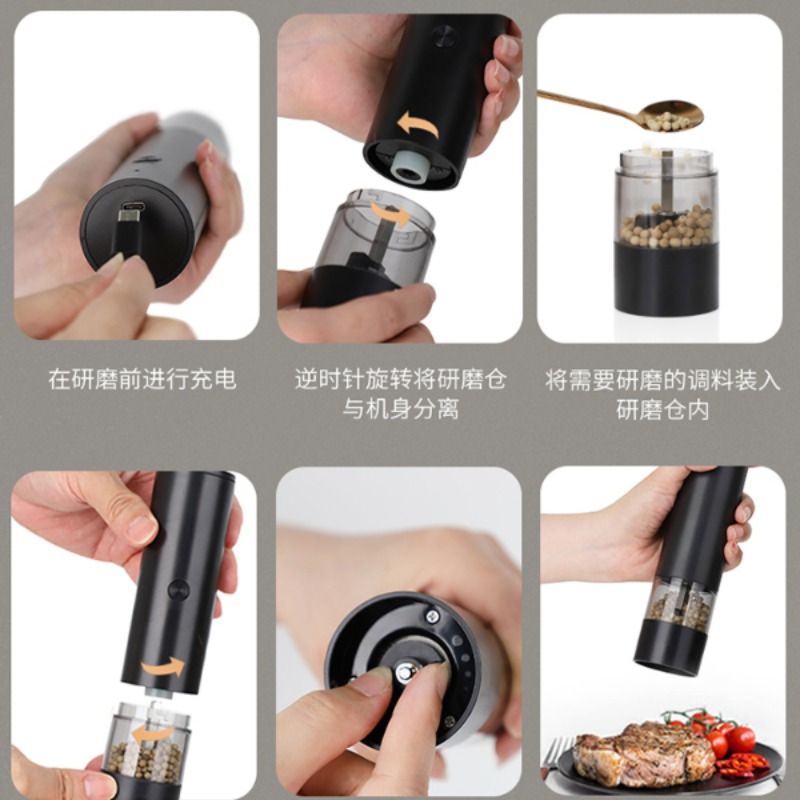 在研磨前进行充电

逆时针旋转将研磨仓与机身分离

将需要研磨的调料装入研磨仓内