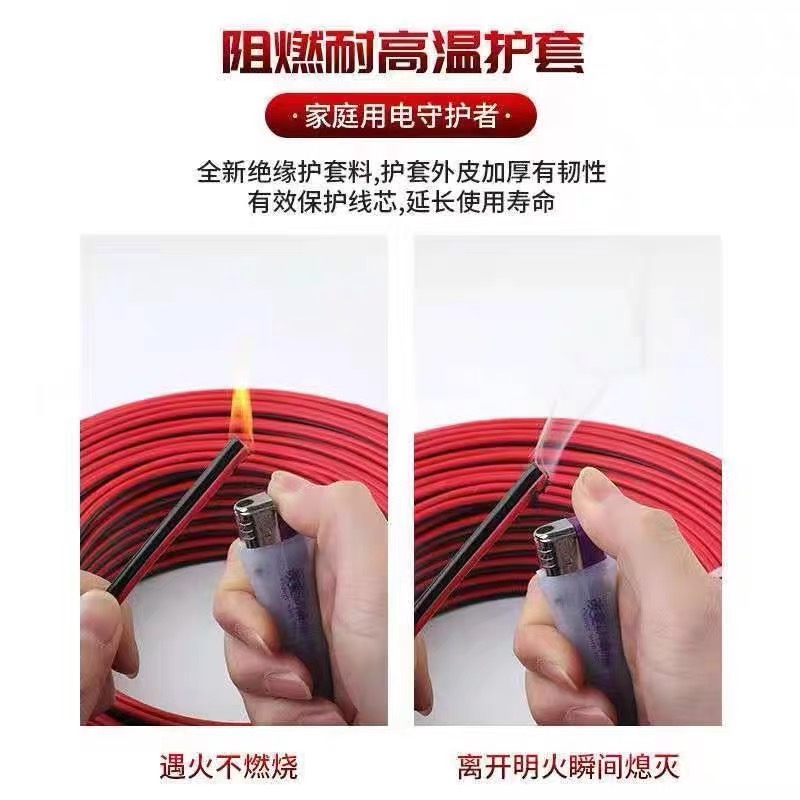 阻燃耐高温护套

·家庭用电守护者·

全新绝缘护套料,护套外皮加厚有韧性
有效保护线芯,延长使用寿命

遇火不燃烧

离开明火瞬间熄灭