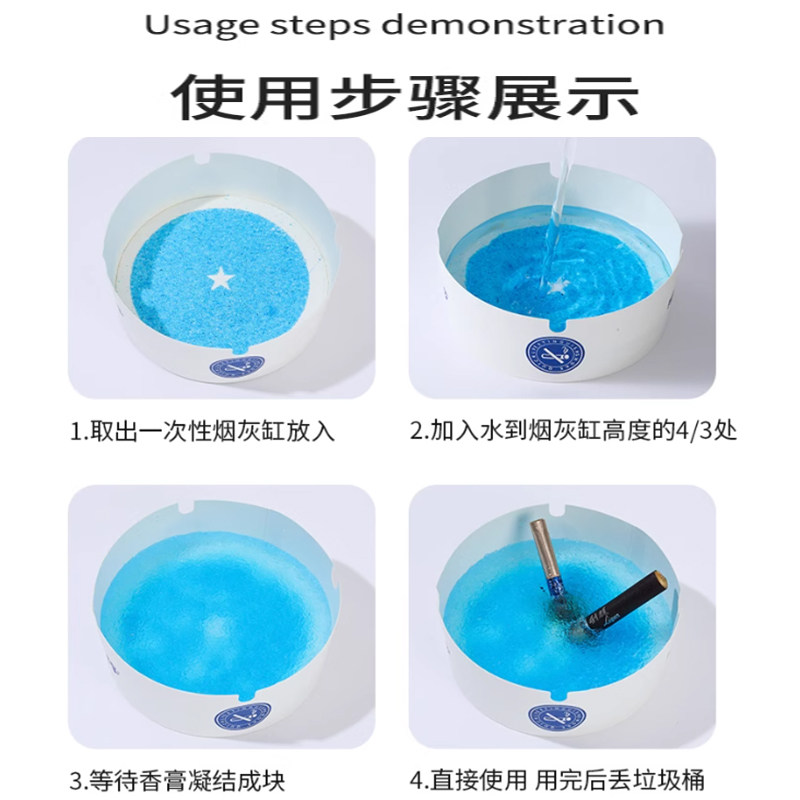 Usage steps demonstration

使用步骤展示

1.取出一次性烟灰缸放入

2.加入水到烟灰缸高度的4/3处

3.等待香膏凝结成块

4.直接使用 用完后丢垃圾桶