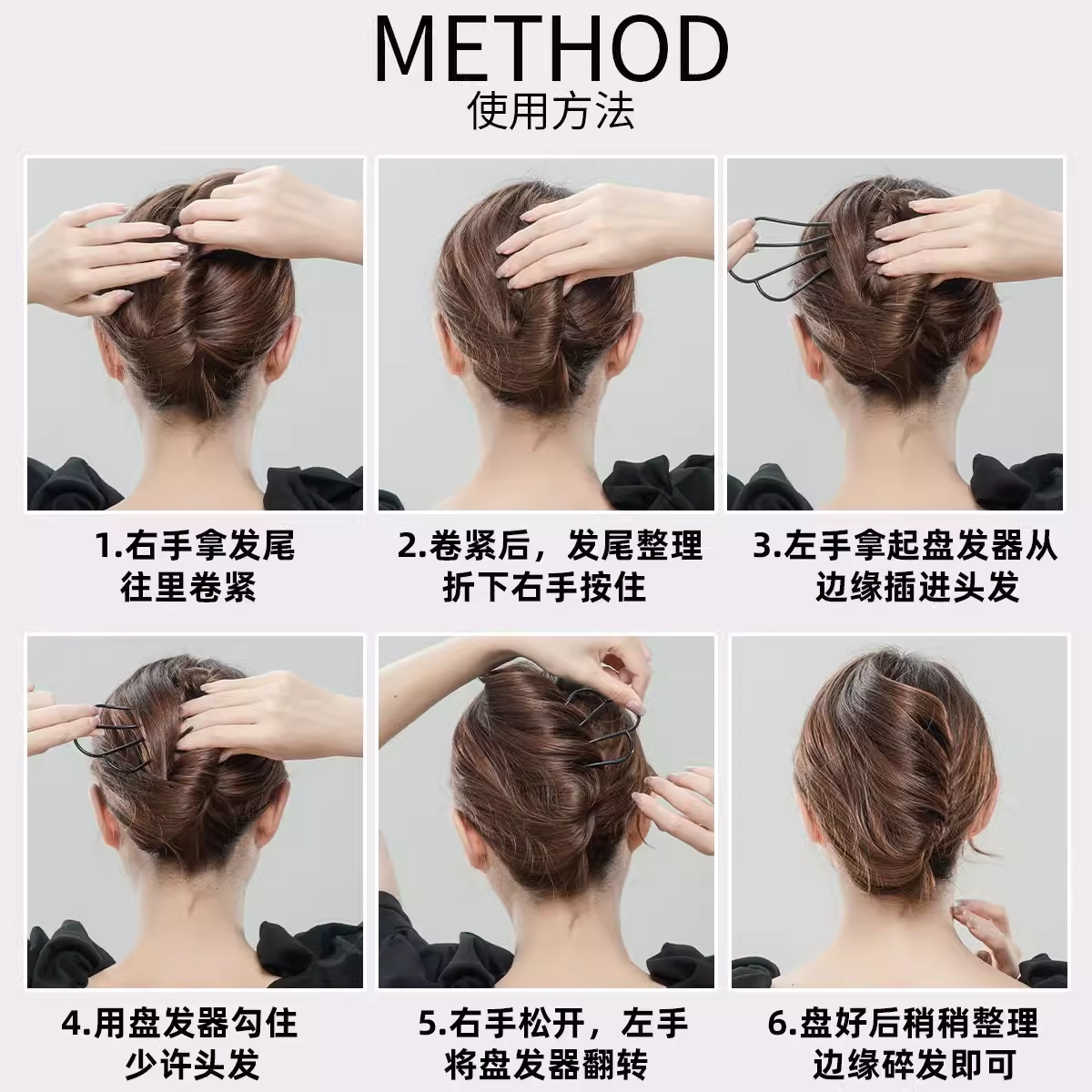 METHOD
使用方法

1.右手拿发尾往里卷紧

2.卷紧后，发尾整理折下右手按住

3.左手拿起盘发器从边缘插进头发

4.用盘发器勾住少许头发

5.右手松开，左手将盘发器翻转

6.盘好后稍稍整理边缘碎发即可