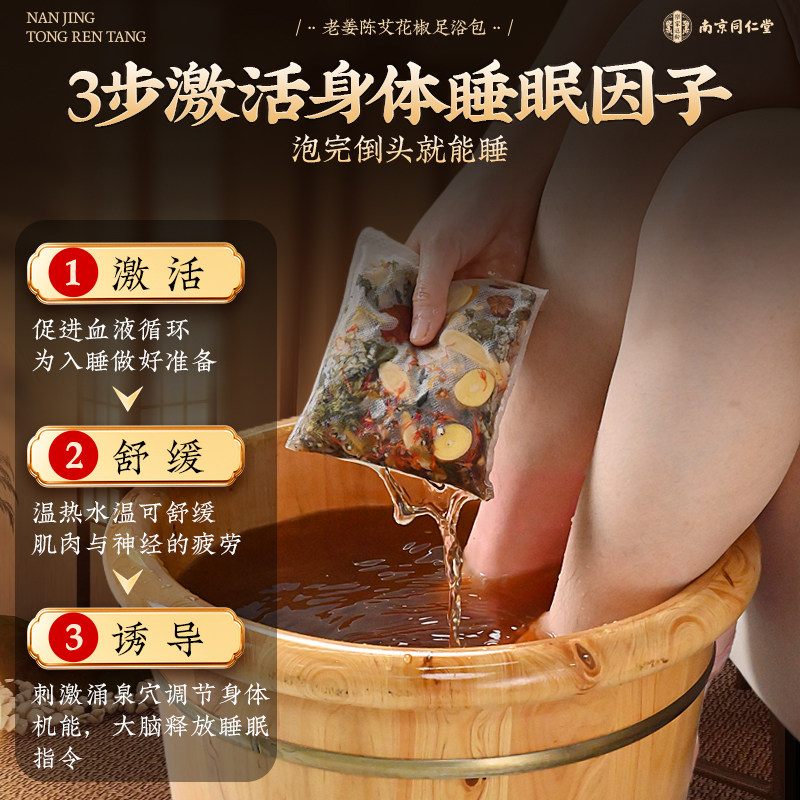 NAN JING
TONG REN TANG

/ ·· 老姜陈艾花椒足浴包 ·· /

南京同仁堂

3步激活身体睡眠因子

泡完倒头就能睡

1 激活

促进血液循环
为入睡做好准备

2 舒缓

温热水温可舒缓
肌肉与神经的疲劳

3 诱导

刺激涌泉穴调节身体机能，大脑释放睡眠指令