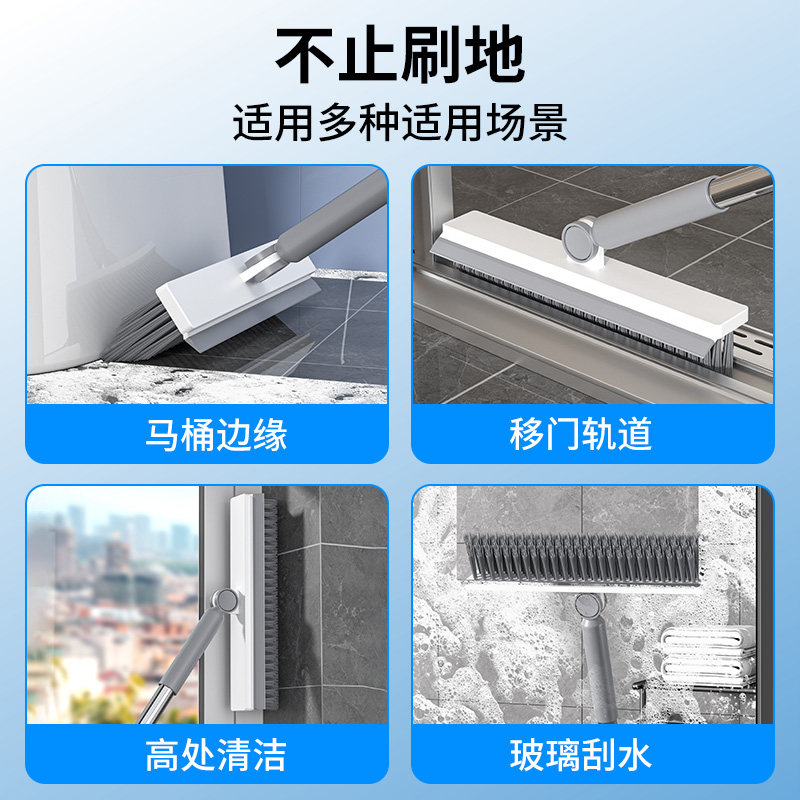 不止刷地
适用多种适用场景

马桶边缘

移门轨道

高处清洁

玻璃刮水