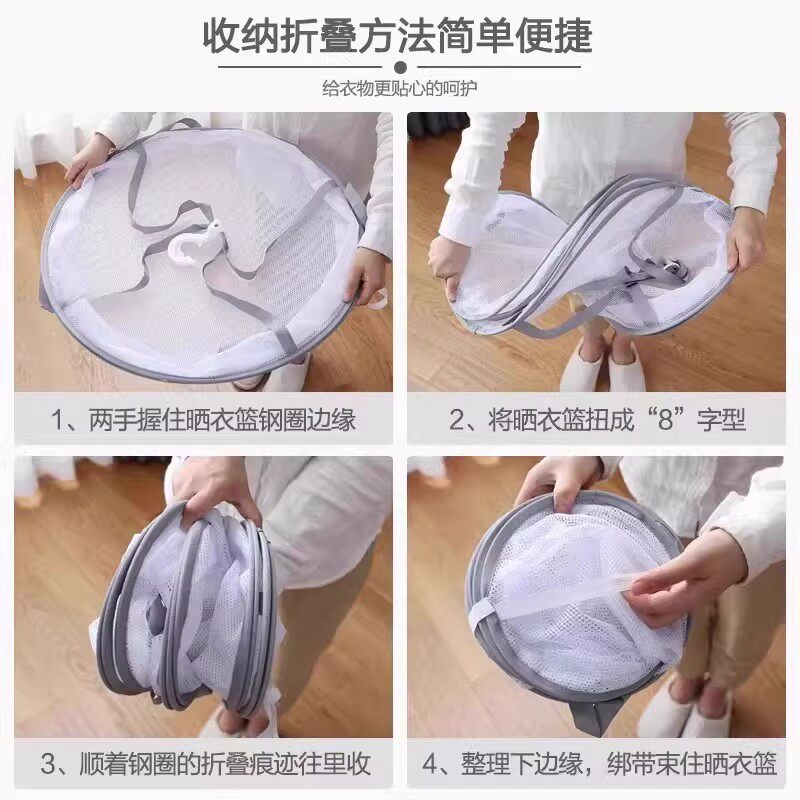 收纳折叠方法简单便捷

给衣物更贴心的呵护

1、两手握住晒衣篮钢圈边缘

2、将晒衣篮扭成“8”字型

3、顺着钢圈的折叠痕迹往里收

4、整理下边缘，绑带束住晒衣篮