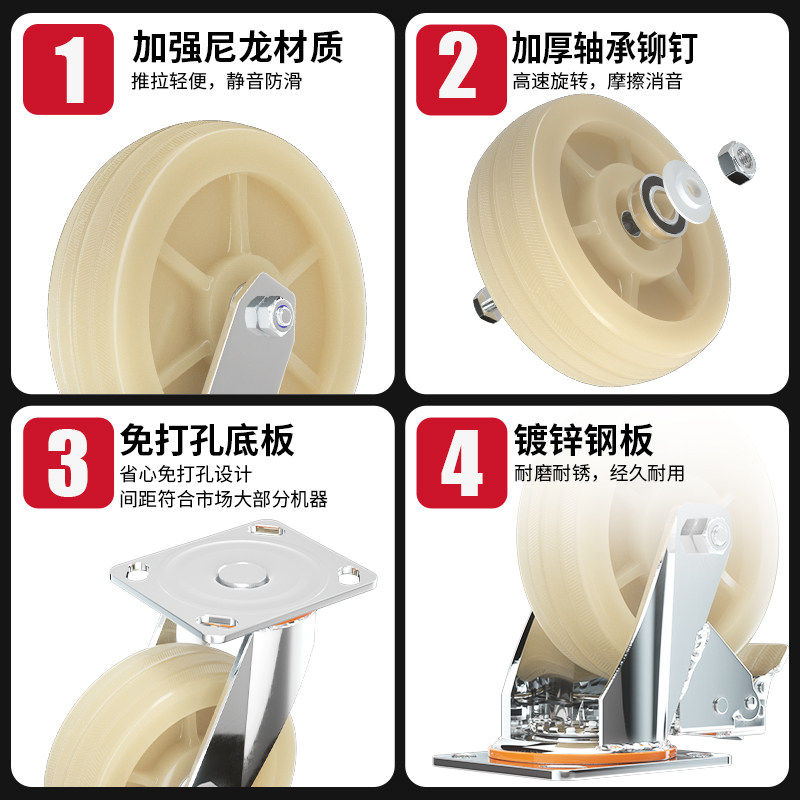 1
加强尼龙材质
推拉轻便，静音防滑

2
加厚轴承铆钉
高速旋转，摩擦消音

3
免打孔底板
省心免打孔设计
间距符合市场大部分机器

4
镀锌钢板
耐磨耐锈，经久耐用