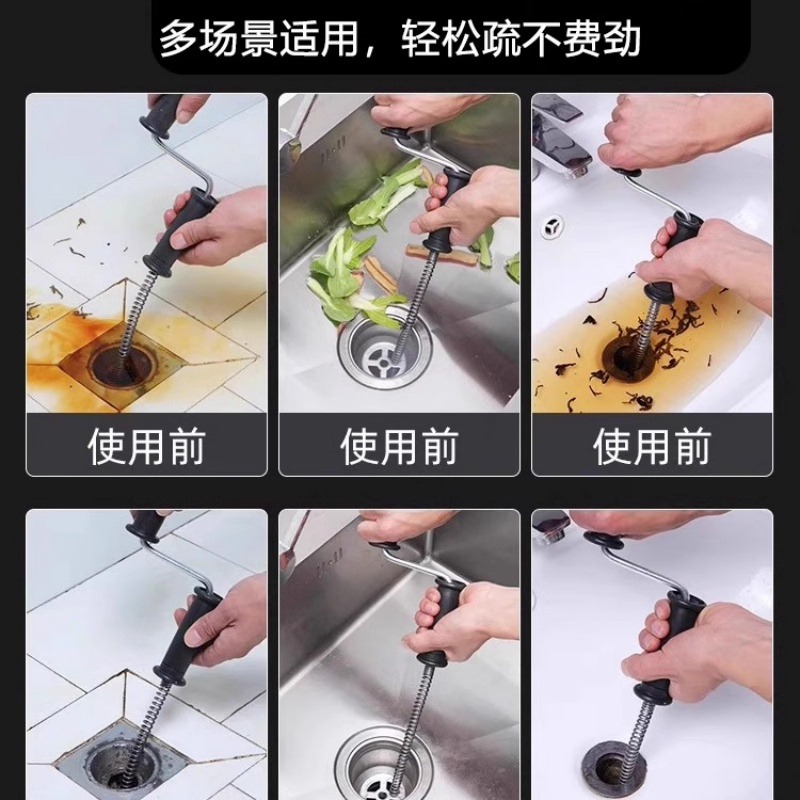 多场景适用，轻松疏不费劲

使用前

使用前

使用前