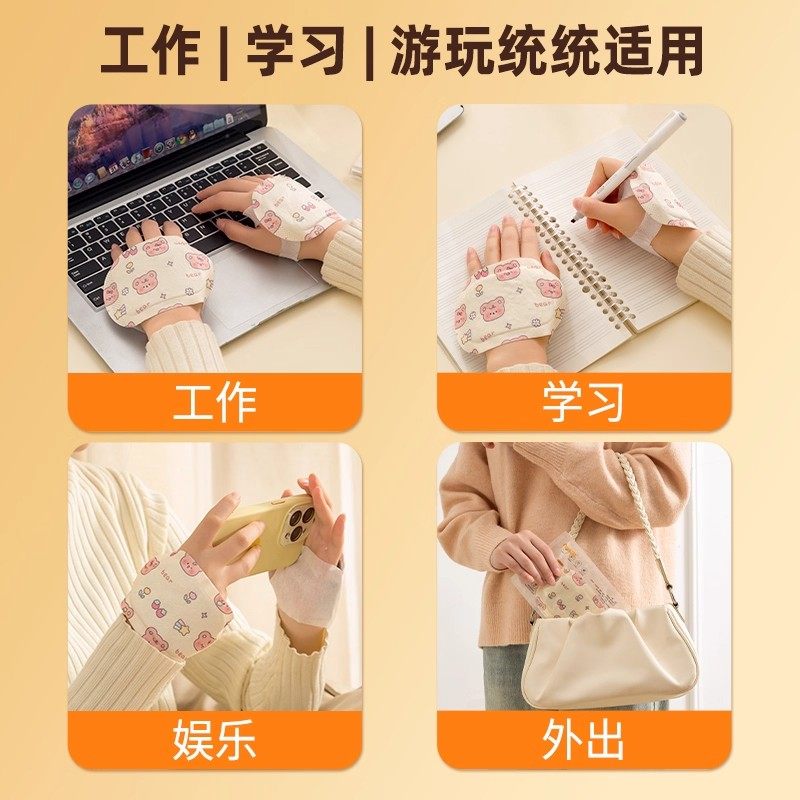 工作 | 学习 | 游玩统统适用

工作

学习

娱乐

外出