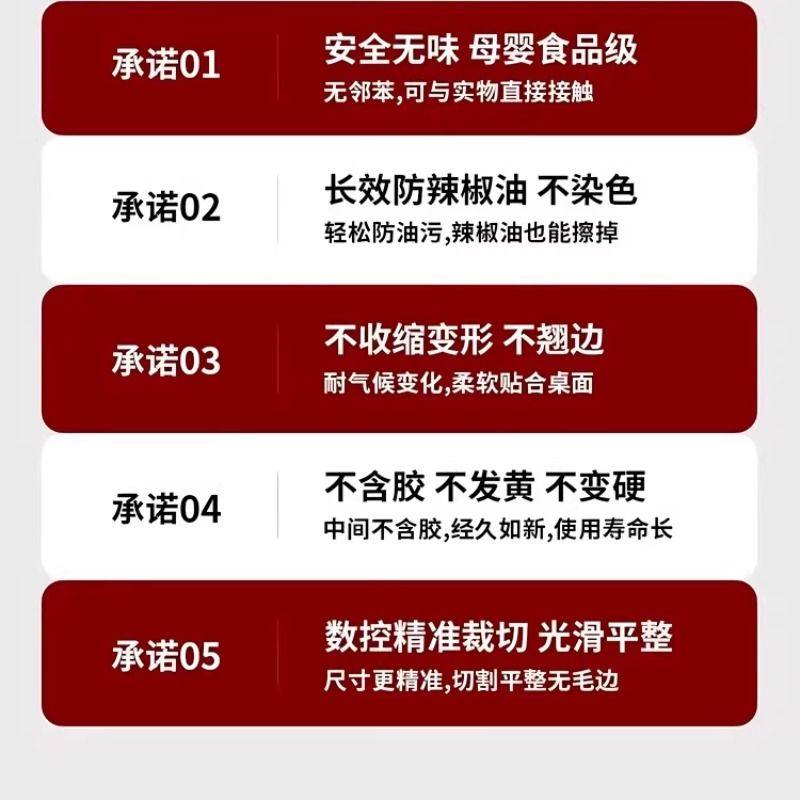 承诺01

安全无味 母婴食品级
无邻苯,可与实物直接接触

承诺02

长效防辣椒油 不染色
轻松防油污,辣椒油也能擦掉

承诺03

不收缩变形 不翘边
耐气候变化,柔软贴合桌面

承诺04

不含胶 不发黄 不变硬
中间不含胶,经久如新,使用寿命长

承诺05

数控精准裁切 光滑平整
尺寸更精准,切割平整无毛边