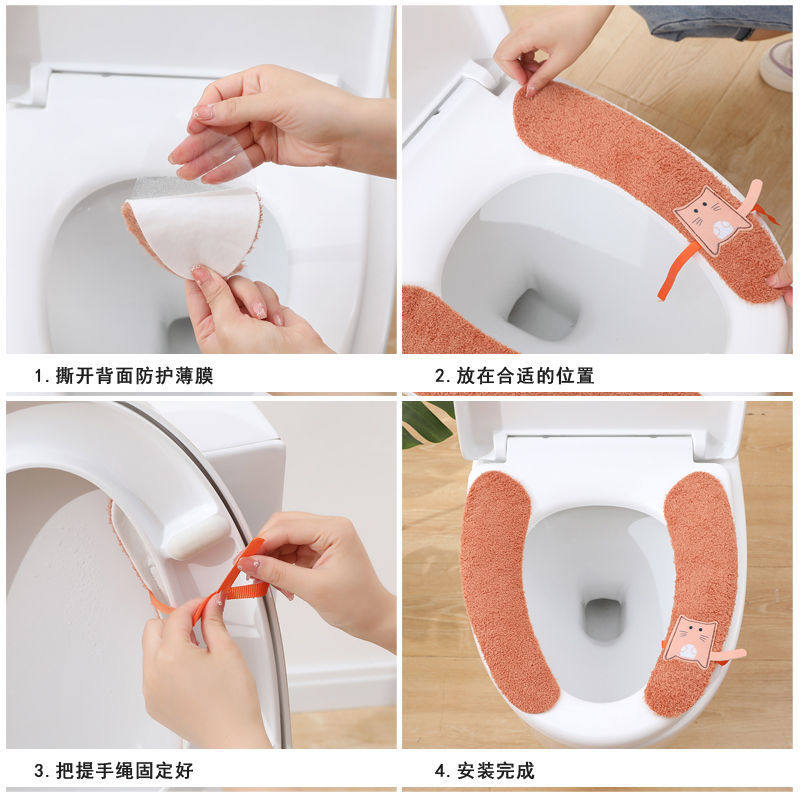 1. 撕开背面防护薄膜

2. 放在合适的位置

3. 把提手绳固定好

4. 安装完成