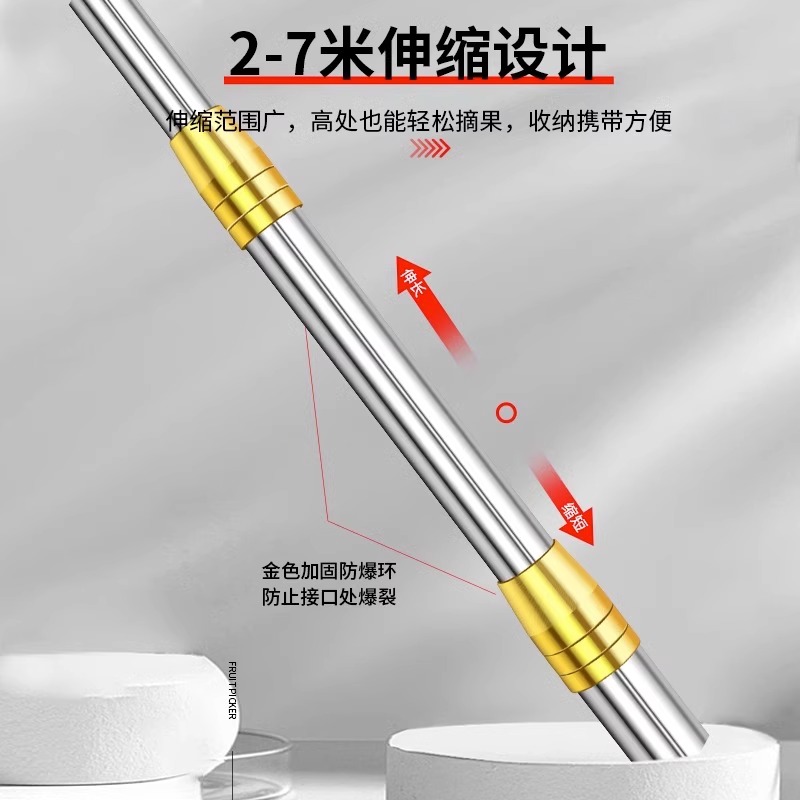 2-7米伸缩设计

伸缩范围广，高处也能轻松摘果，收纳携带方便

伸长

缩短

金色加固防爆环
防止接口处爆裂

FRUITPICKER