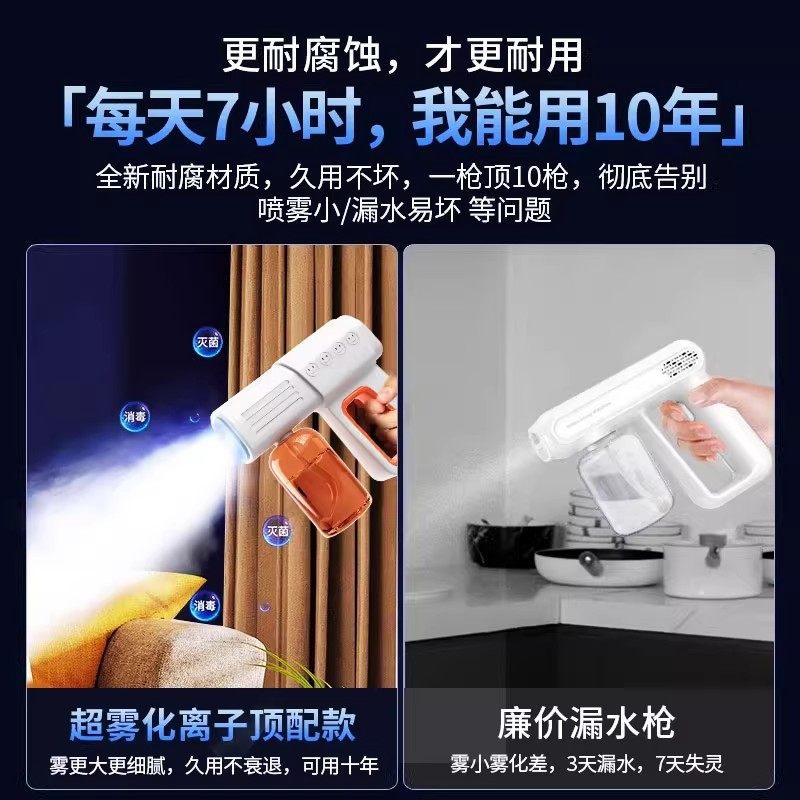 更耐腐蚀，才更耐用

「每天7小时，我能用10年」

全新耐腐材质，久用不坏，一枪顶10枪，彻底告别喷雾小/漏水易坏 等问题

灭菌

消毒

灭菌

消毒

超雾化离子顶配款

雾更大更细腻，久用不衰退，可用十年

廉价漏水枪

雾小雾化差，3天漏水，7天失灵