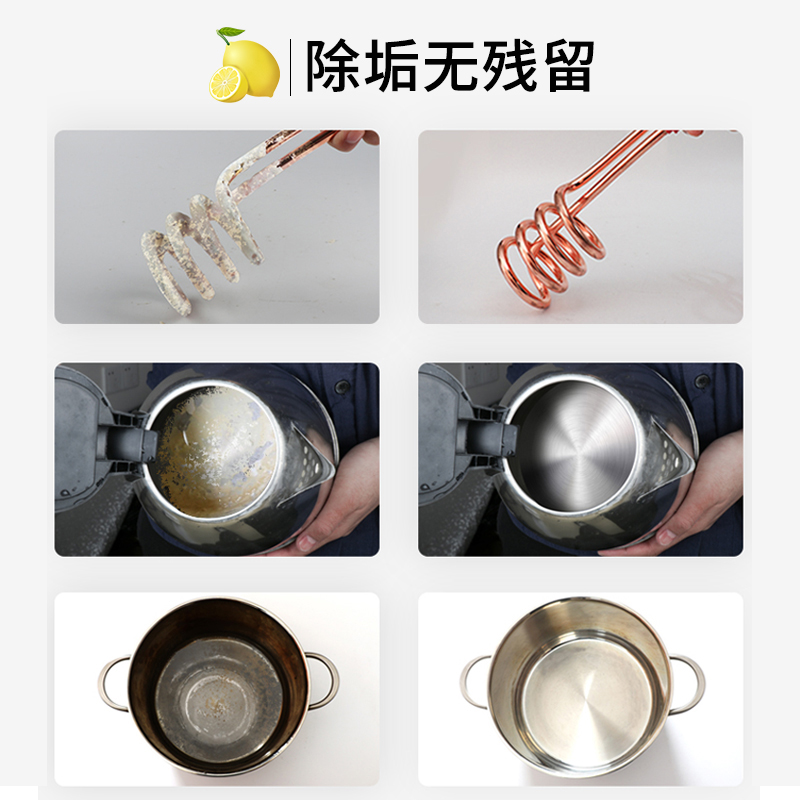 除垢无残留