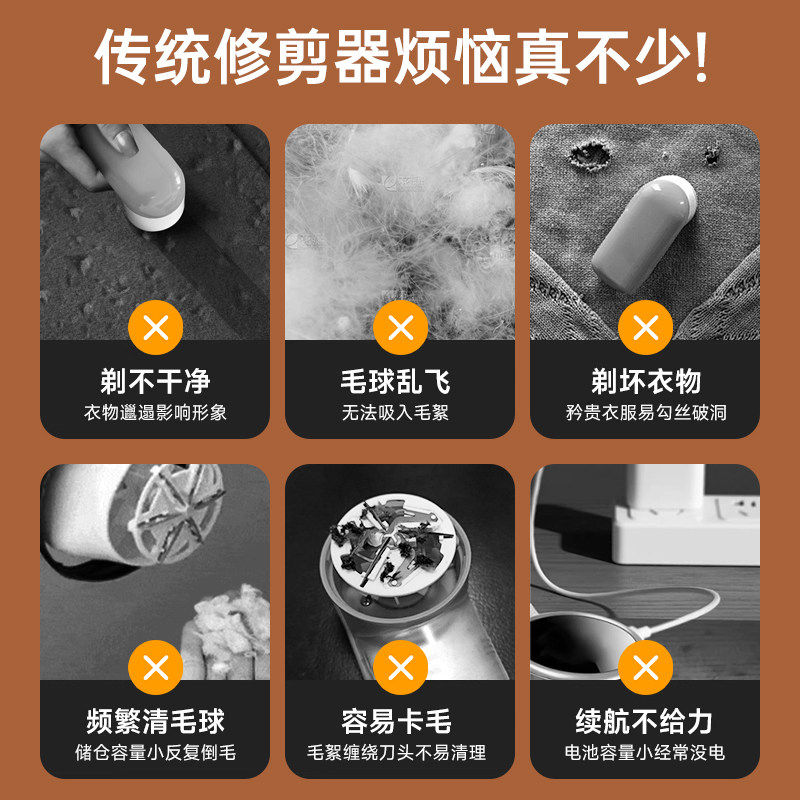 传统修剪器烦恼真不少!

剃不干净
衣物邋遢影响形象

毛球乱飞
无法吸入毛絮

剃坏衣物
矜贵衣服易勾丝破洞

频繁清毛球
储仓容量小反复倒毛

容易卡毛
毛絮缠绕刀头不易清理

续航不给力
电池容量小经常没电