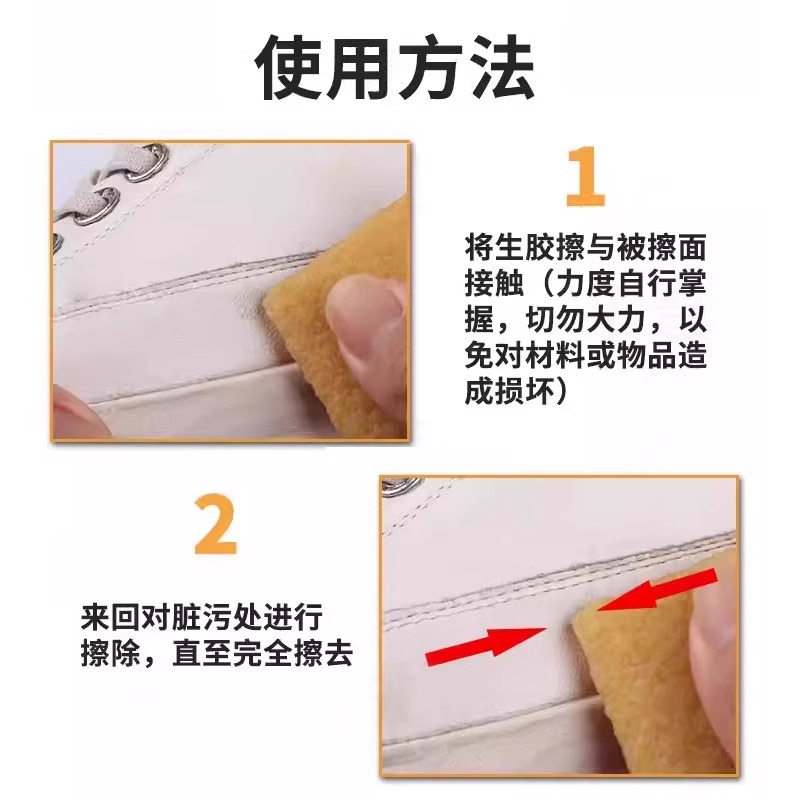 使用方法

1

将生胶擦与被擦面接触（力度自行掌握，切勿大力，以免对材料或物品造成损坏）

2

来回对脏污处进行擦除，直至完全擦去